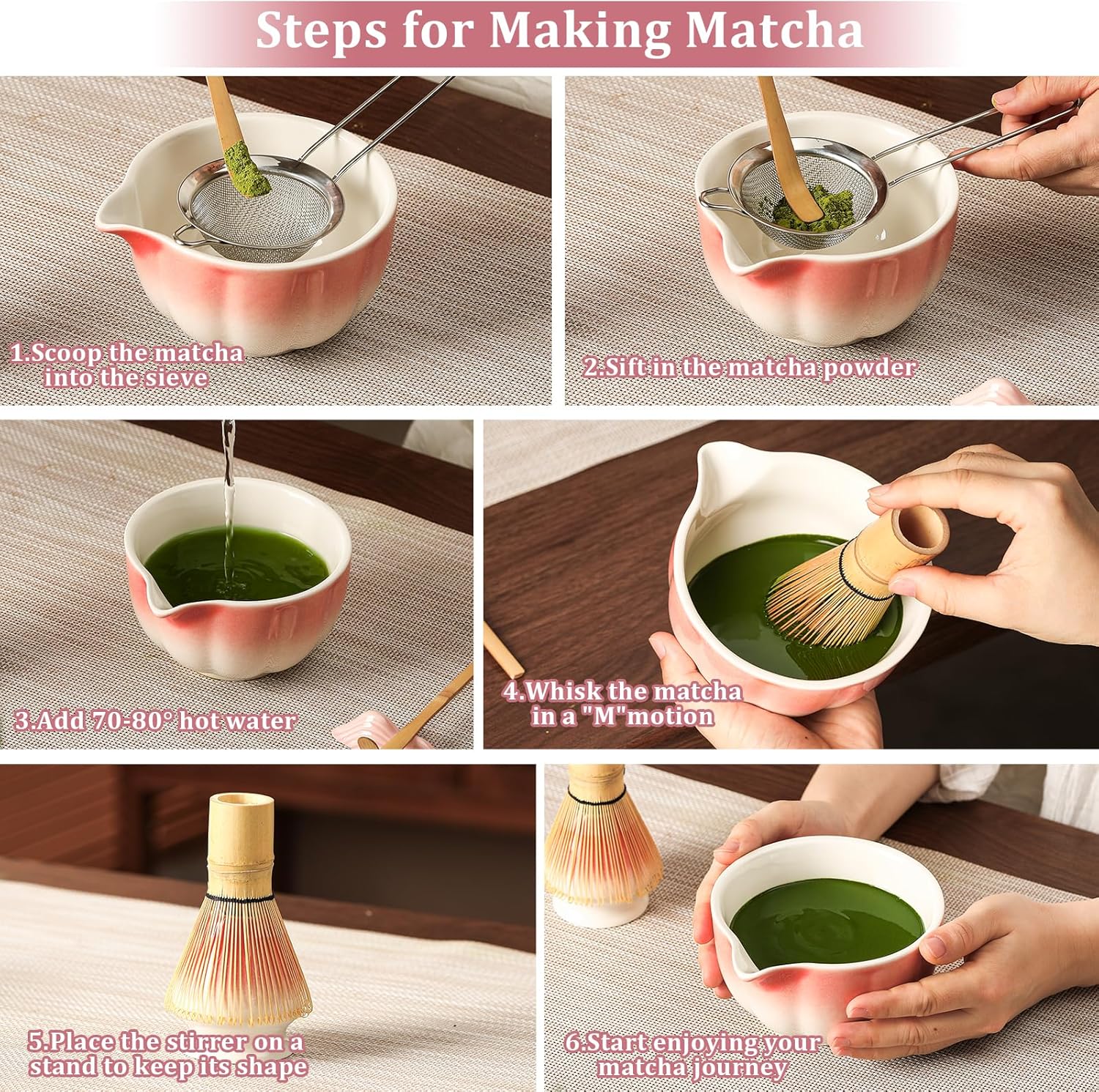 Steps for Making Matcha

1.Scoop the matcha into the sieve

2.Sift in the matcha powder

3.Add 70-80° hot water

4.Whisk the matcha in a "M"motion

5.Place the stirrer on a stand to keep its shape

6.Start enjoying your matcha journey