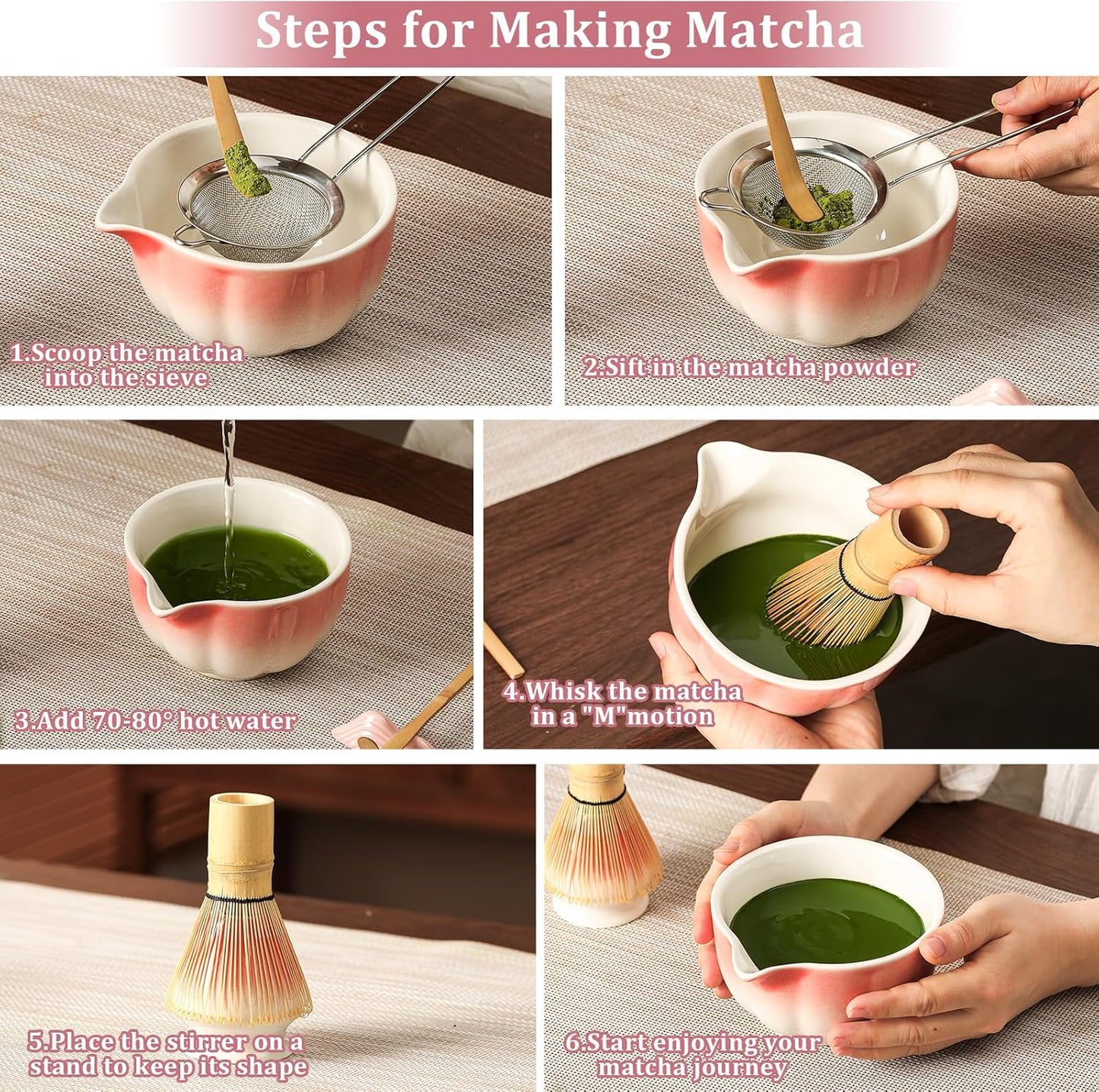 Steps for Making Matcha

1.Scoop the matcha into the sieve

2.Sift in the matcha powder

3.Add 70-80° hot water

4.Whisk the matcha in a "M"motion

5.Place the stirrer on a stand to keep its shape

6.Start enjoying your matcha journey