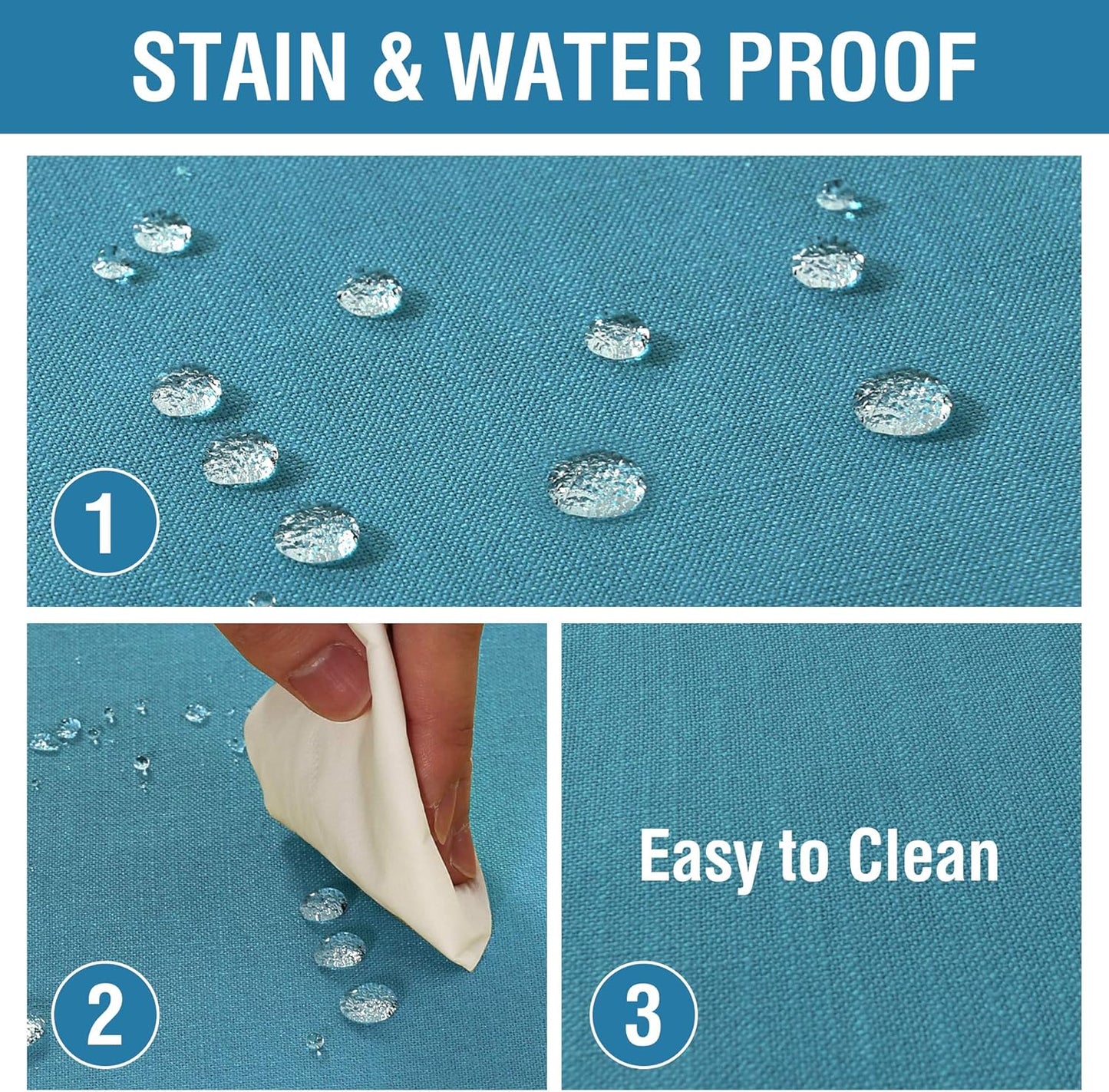 STAIN & WATER PROOF

1

2

Easy to Clean

3