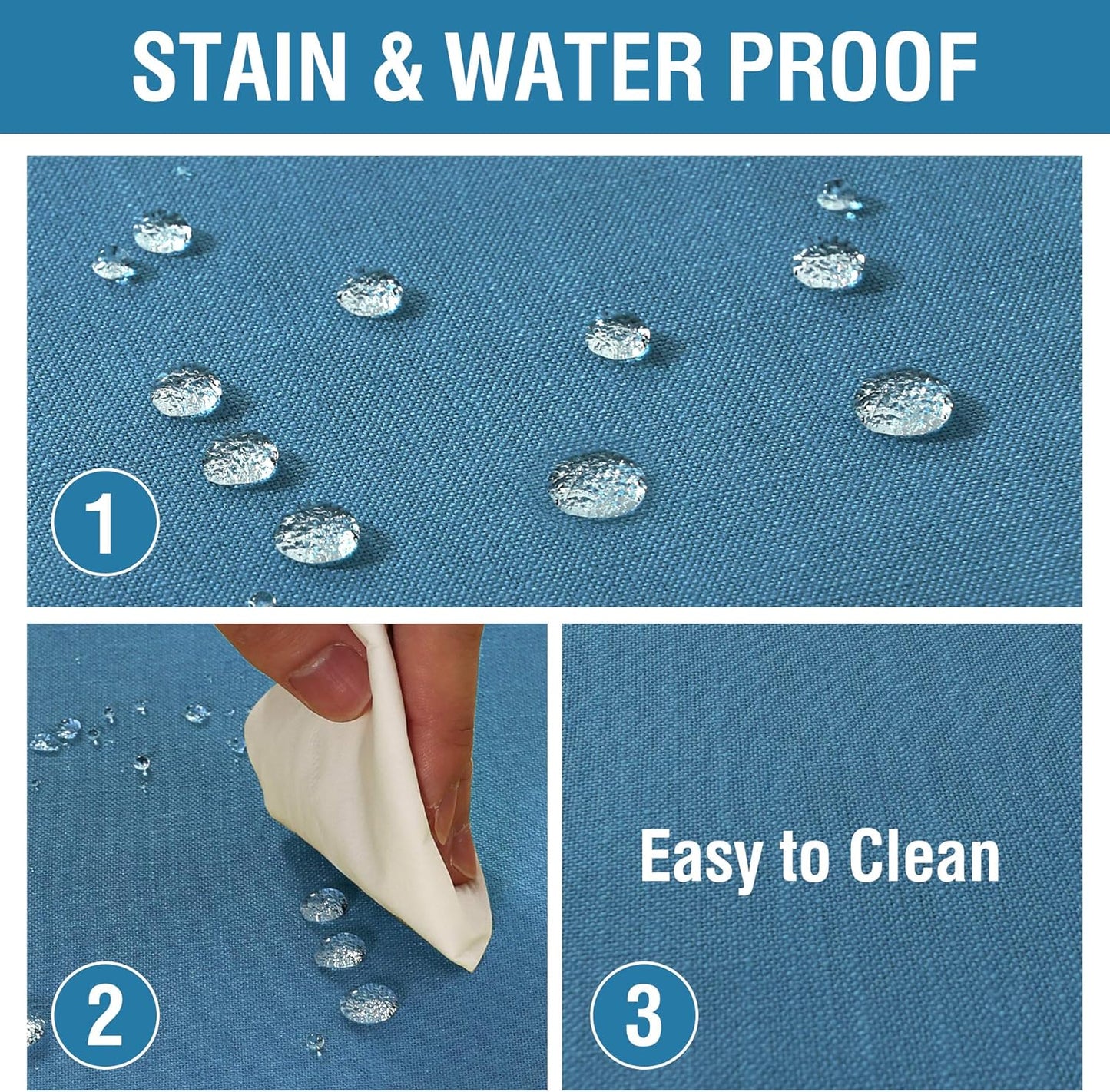 STAIN & WATER PROOF

1

2

Easy to Clean

3