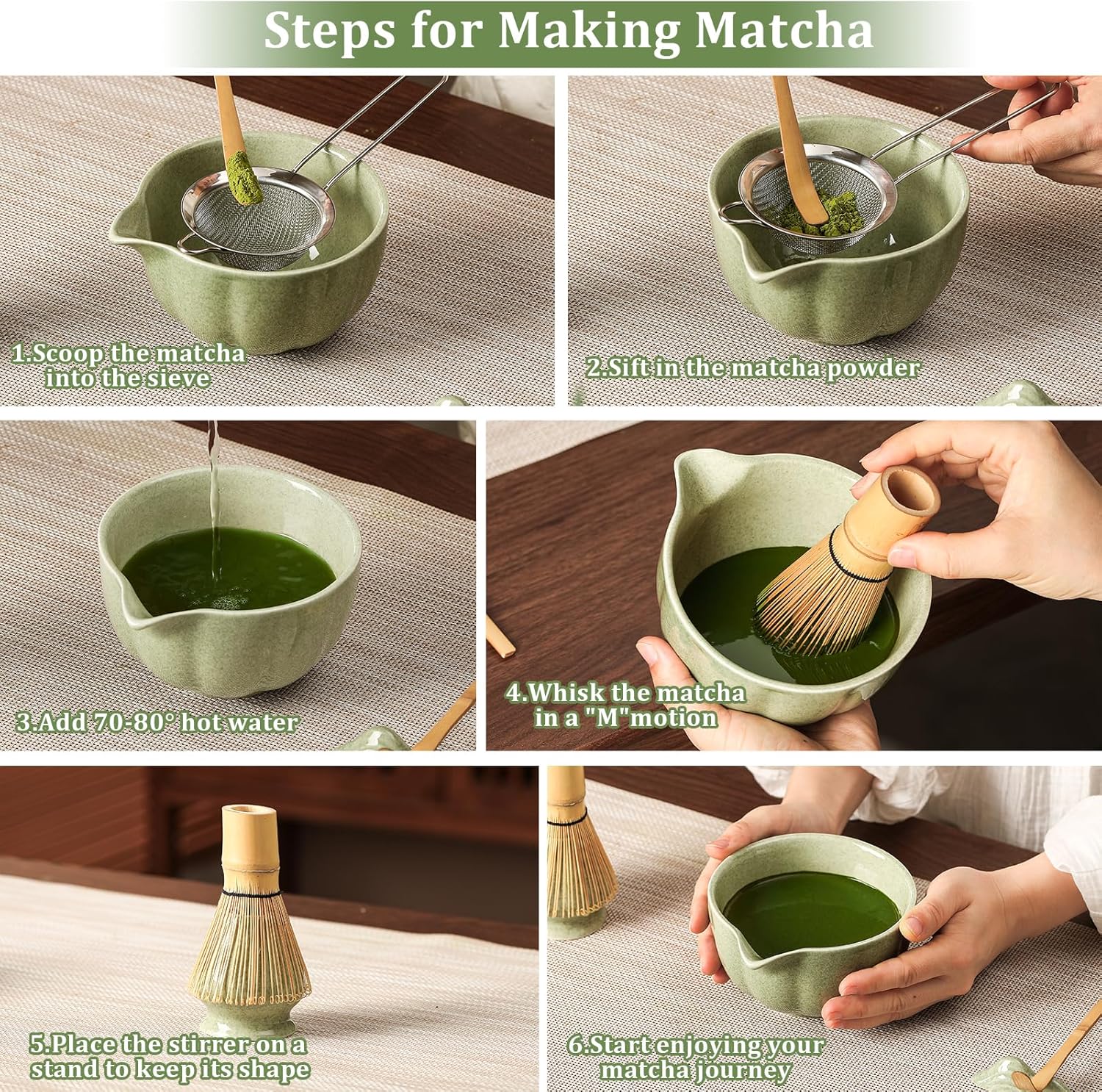 Steps for Making Matcha

1.Scoop the matcha into the sieve

2.Sift in the matcha powder

3.Add 70-80° hot water

4.Whisk the matcha in a "M"motion

5.Place the stirrer on a stand to keep its shape

6.Start enjoying your matcha journey