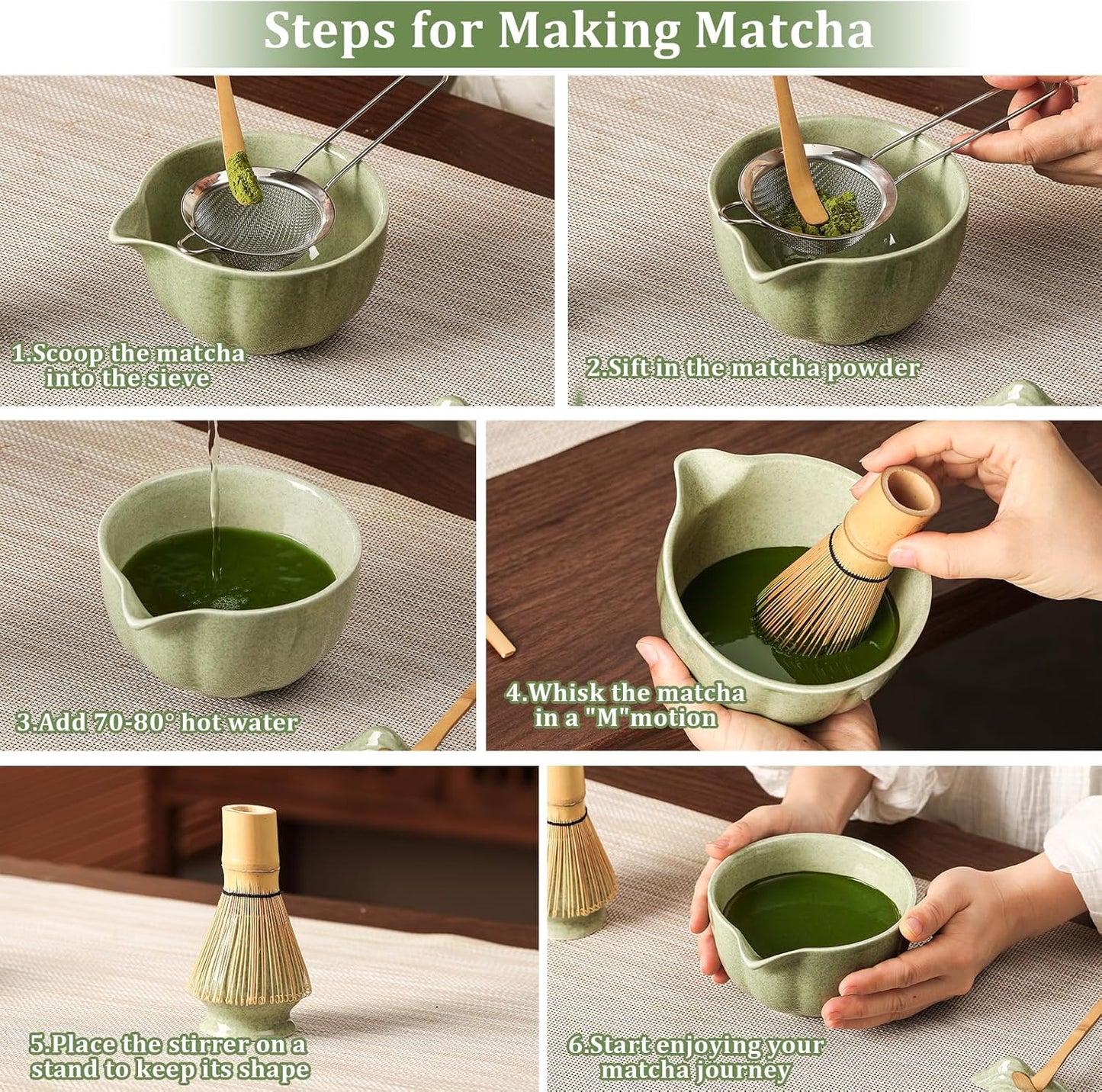 Steps for Making Matcha

1.Scoop the matcha into the sieve

2.Sift in the matcha powder

3.Add 70-80° hot water

4.Whisk the matcha in a "M"motion

5.Place the stirrer on a stand to keep its shape

6.Start enjoying your matcha journey