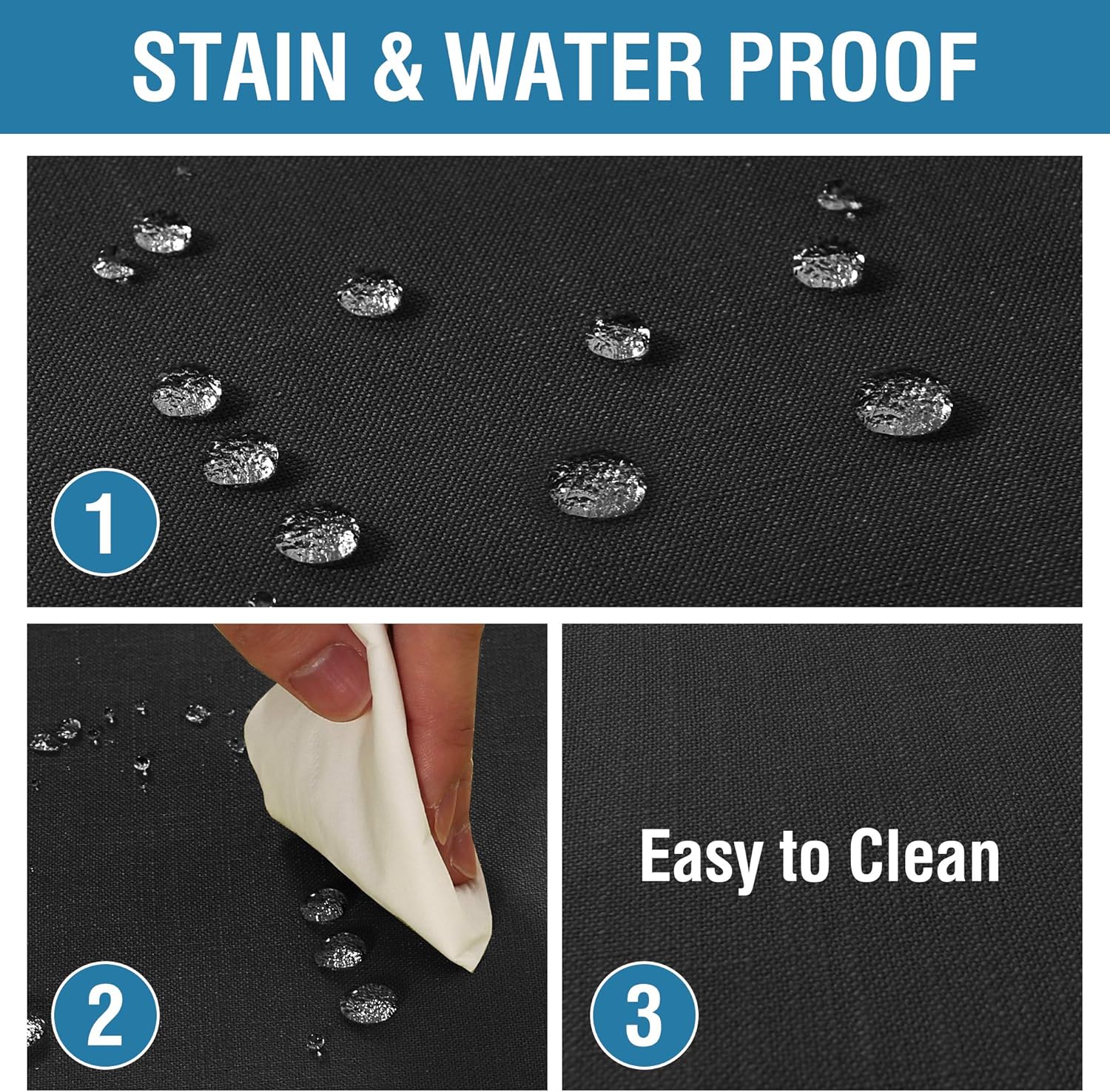 STAIN & WATER PROOF

1

2

Easy to Clean

3