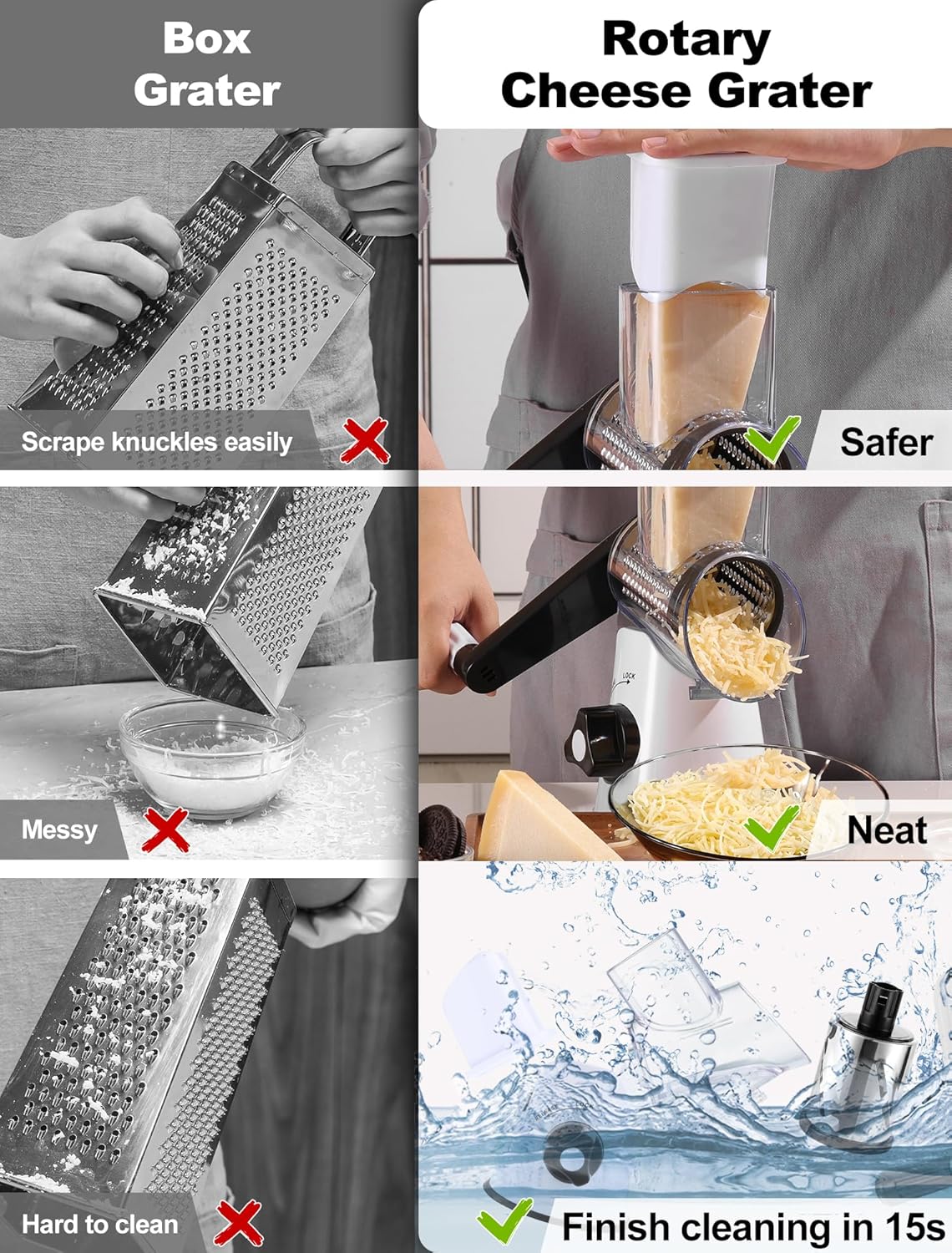 Box Grater

Scrape knuckles easily

Messy

Hard to clean

Rotary Cheese Grater

Safer

LOCK

Neat

Finish cleaning in 15s