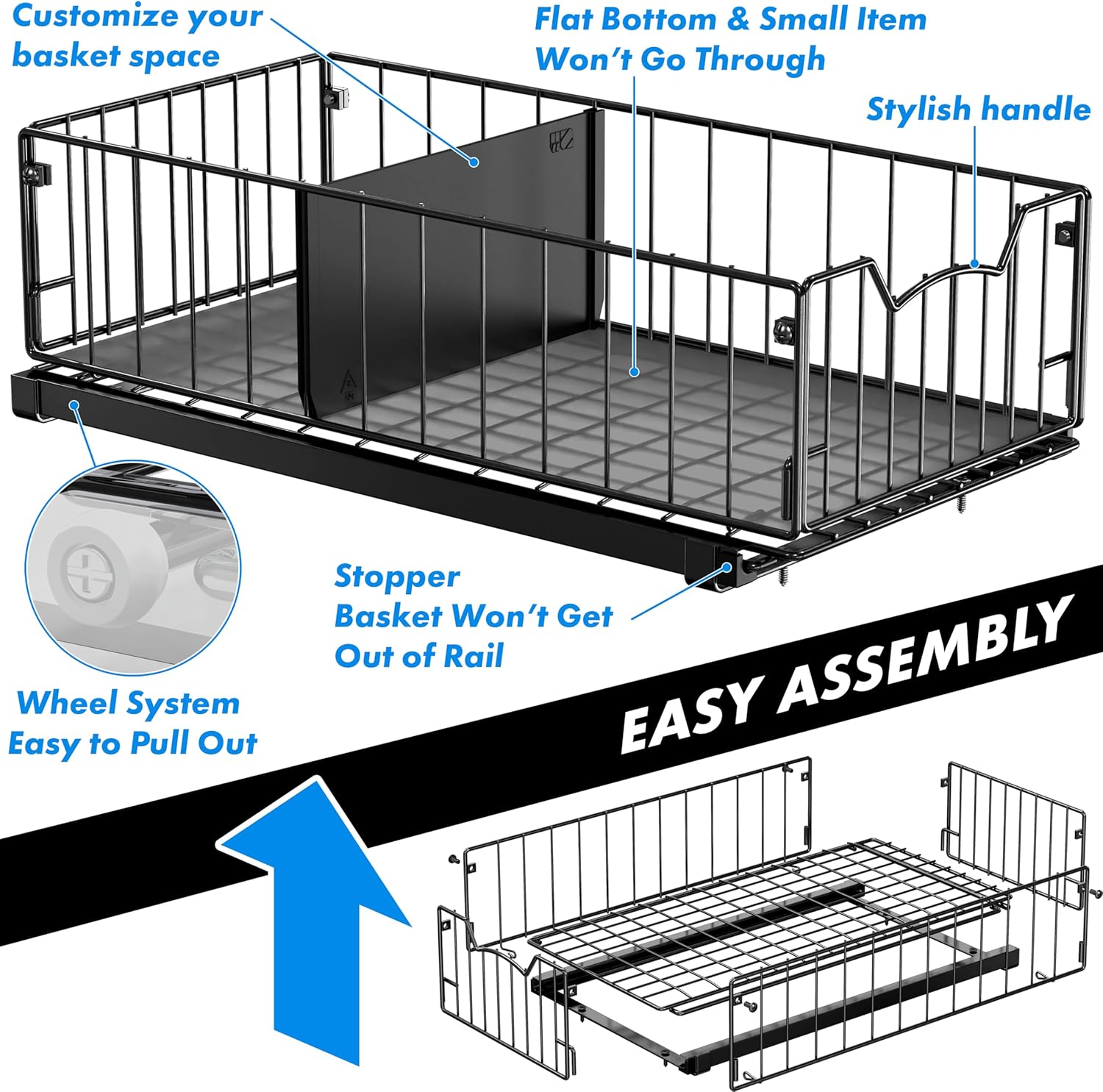 Customize your basket space

Flat Bottom & Small Item Won't Go Through

Stylish handle

Stopper Basket Won't Get Out of Rail

Wheel System Easy to Pull Out

EASY ASSEMBLY