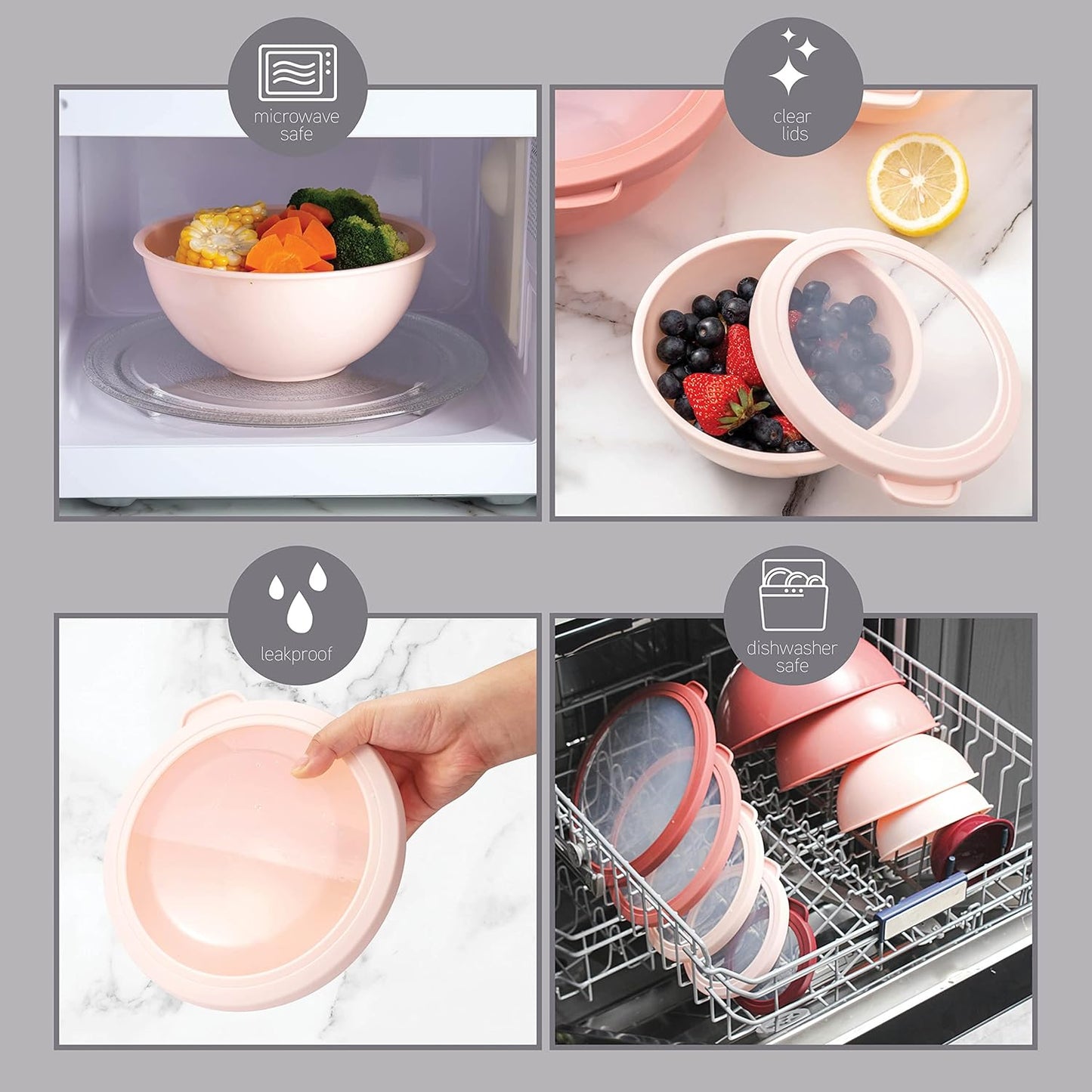 microwave safe

clear lids

leakproof

dishwasher safe