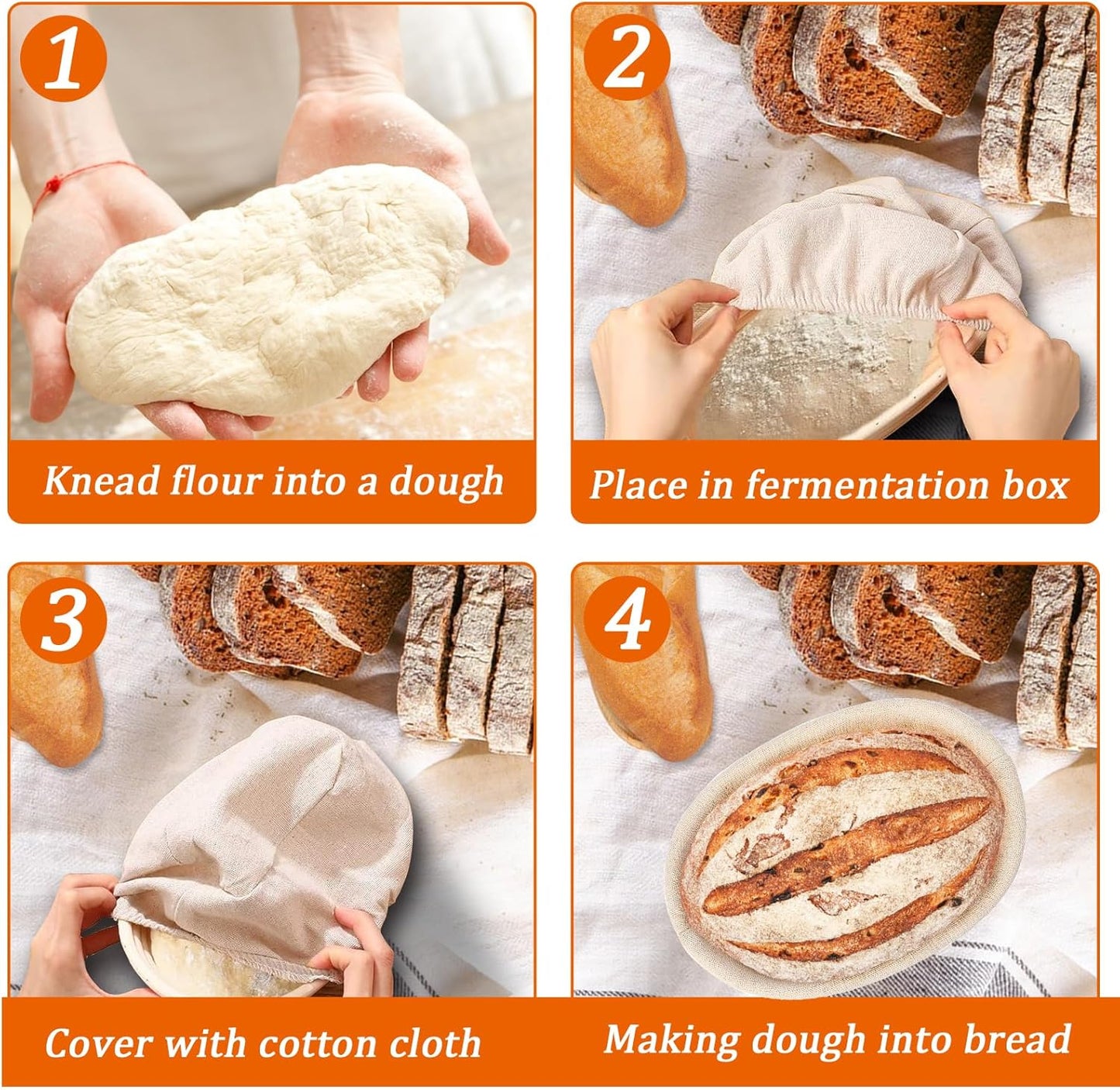 1

Knead flour into a dough

2

Place in fermentation box

3

Cover with cotton cloth

4

Making dough into bread