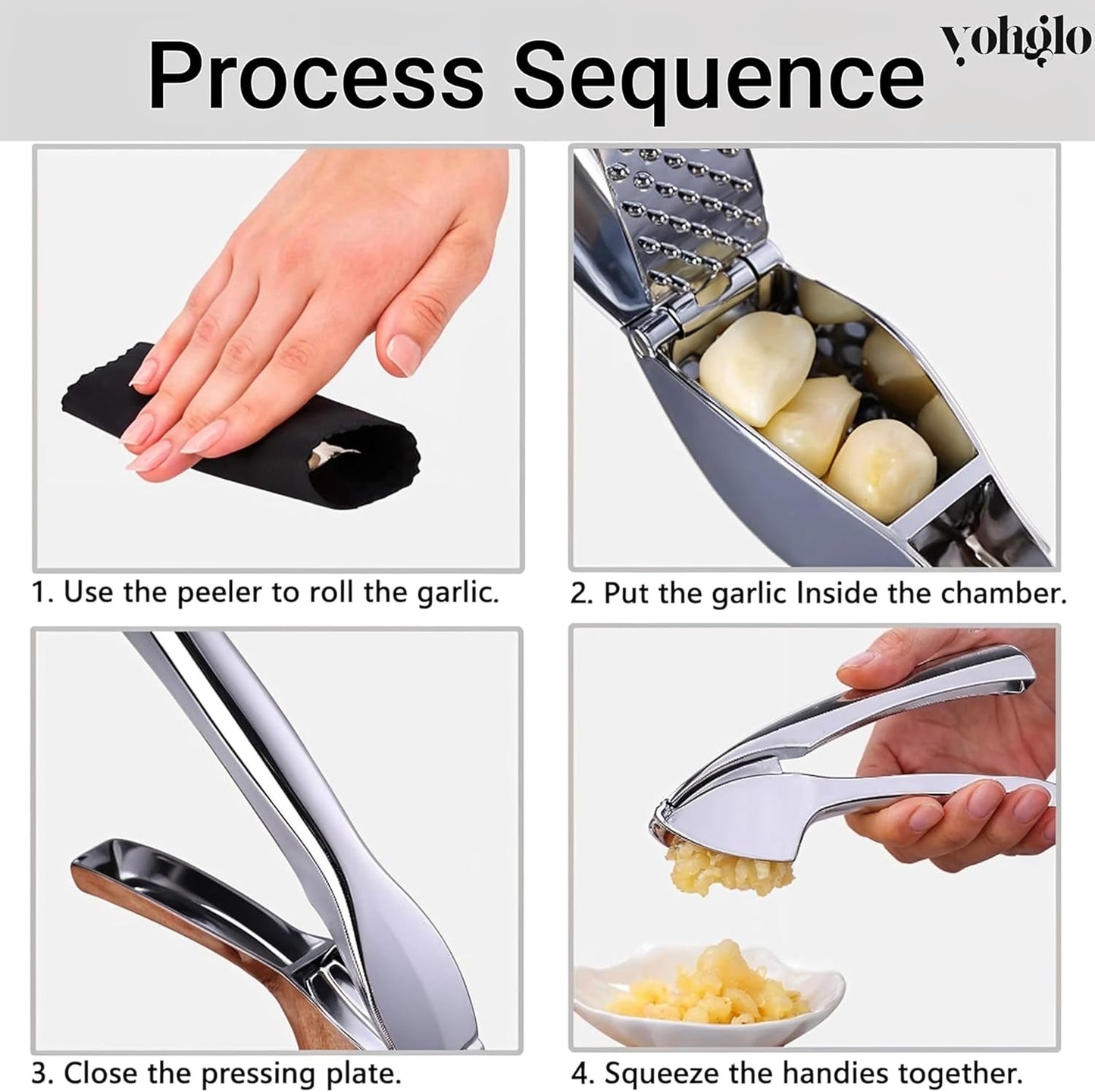 Process Sequence

yohglo

1. Use the peeler to roll the garlic.

2. Put the garlic Inside the chamber.

3. Close the pressing plate.

4. Squeeze the handies together.