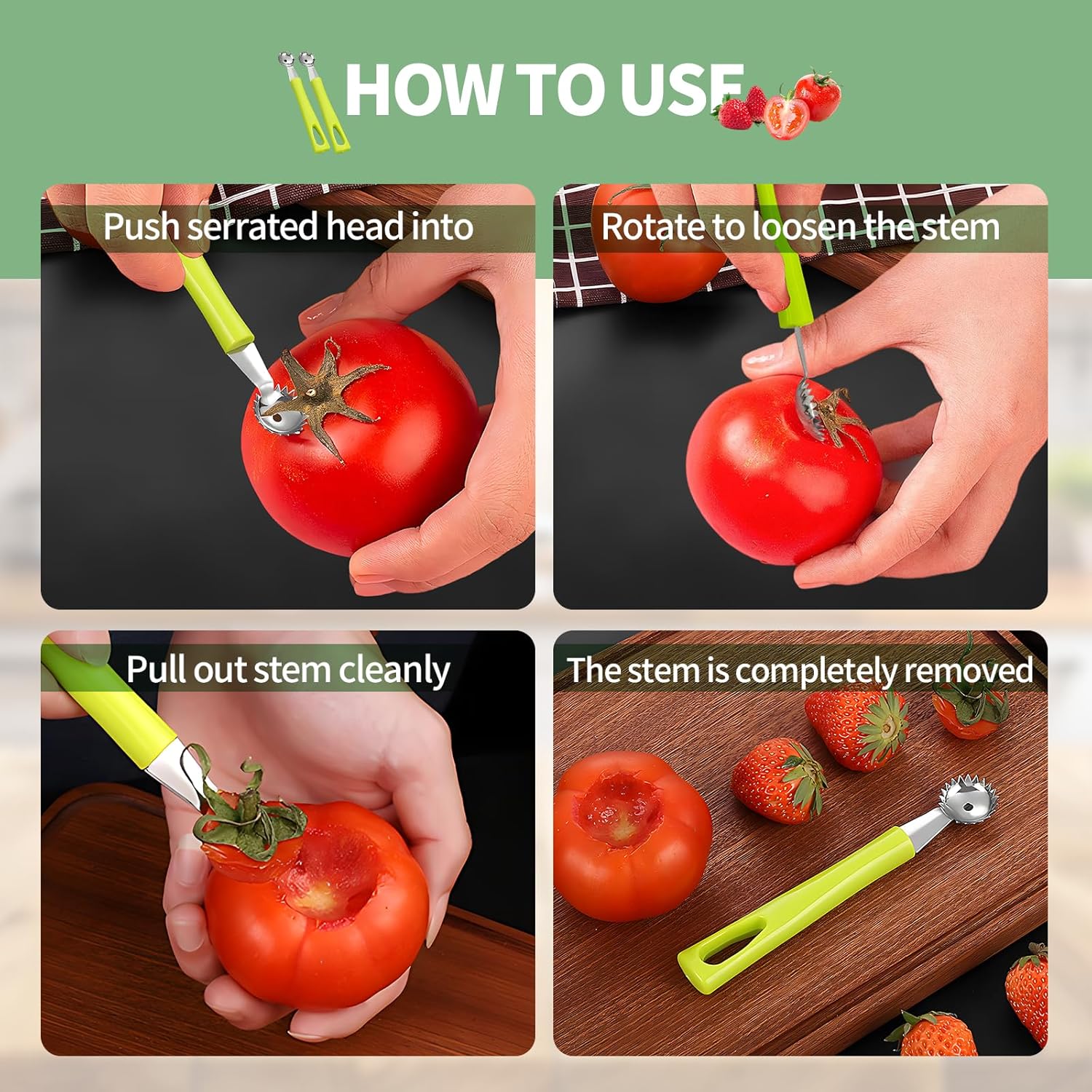 HOW TO USE

Push serrated head into

Rotate to loosen the stem

Pull out stem cleanly

The stem is completely removed