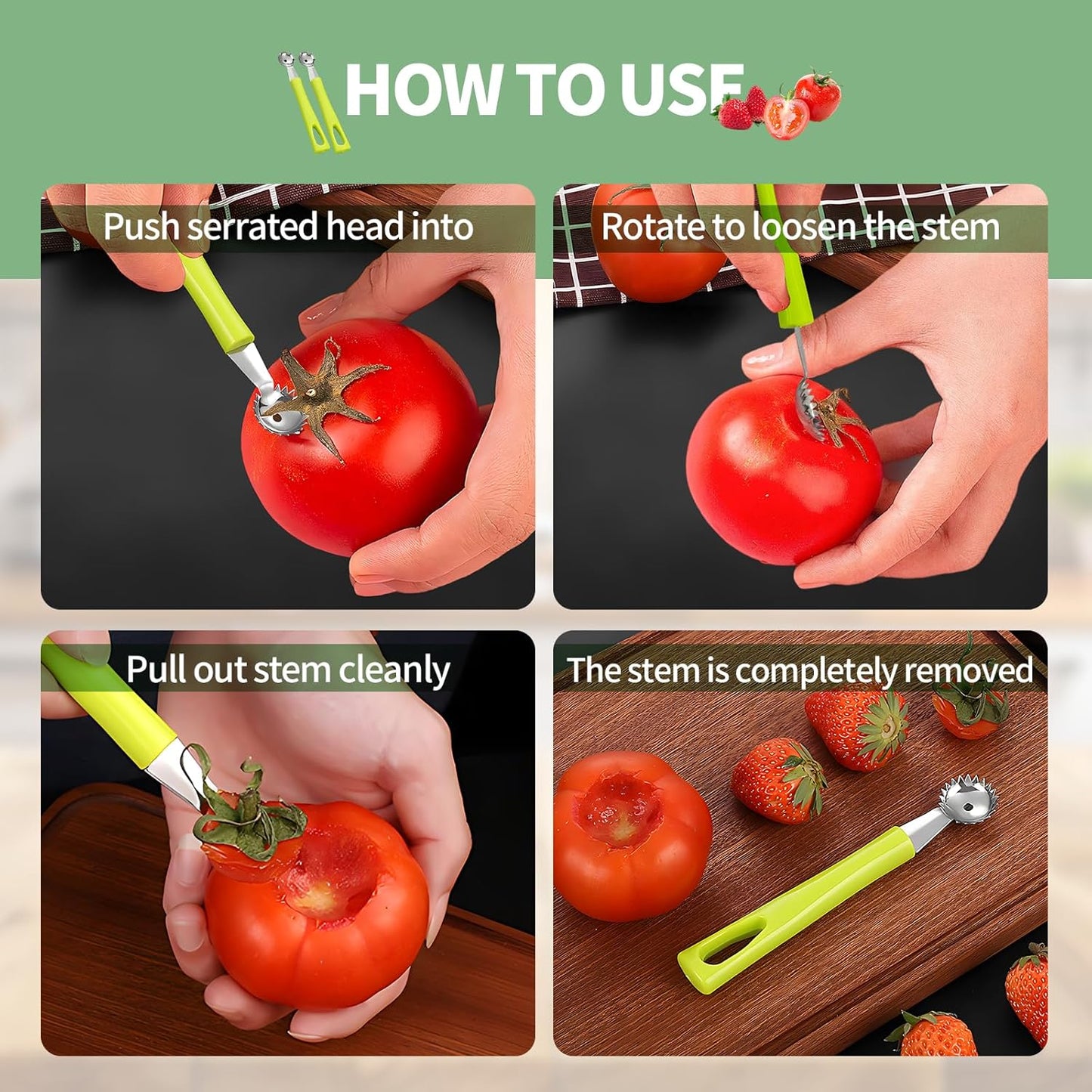 HOW TO USE

Push serrated head into

Rotate to loosen the stem

Pull out stem cleanly

The stem is completely removed