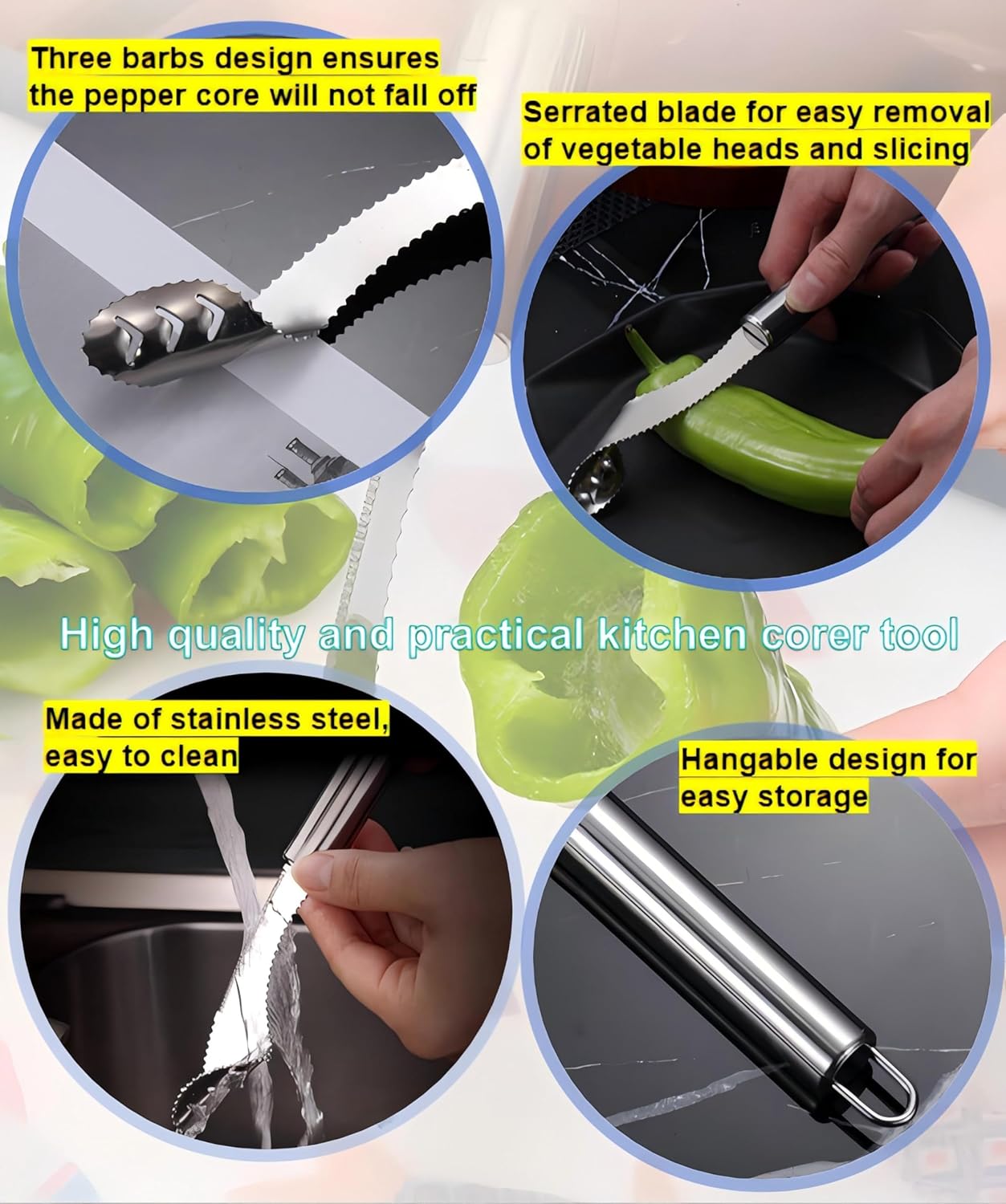 Three barbs design ensures the pepper core will not fall off

Serrated blade for easy removal of vegetable heads and slicing

High quality and practical kitchen corer tool

Made of stainless steel, easy to clean

Hangable design for easy storage