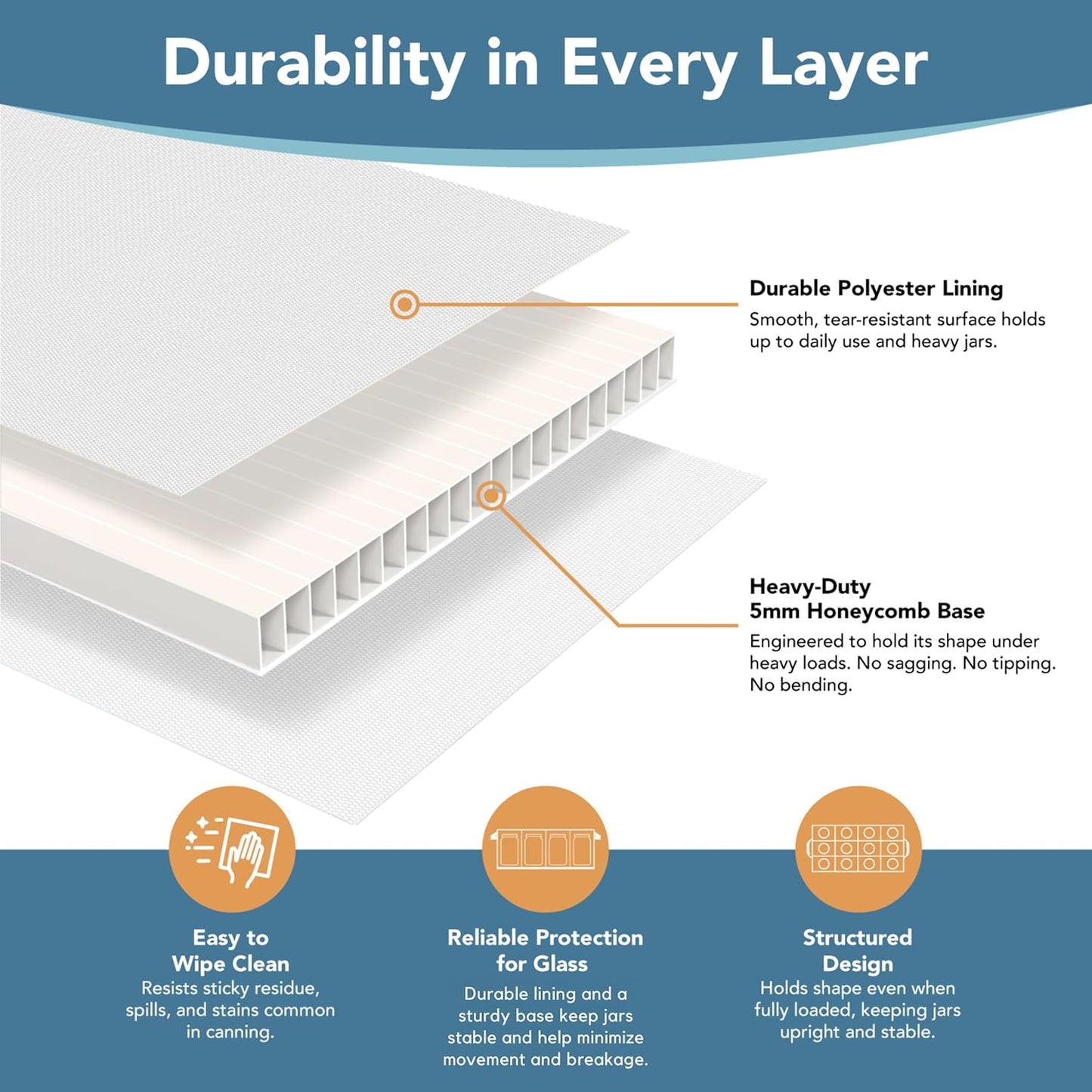 Durability in Every Layer

Durable Polyester Lining
Smooth, tear-resistant surface holds up to daily use and heavy jars.

Heavy-Duty
5mm Honeycomb Base
Engineered to hold its shape under heavy loads. No sagging. No tipping. No bending.

Easy to
Wipe Clean
Resists sticky residue, spills, and stains common in canning.

Reliable Protection
for Glass
Durable lining and a sturdy base keep jars stable and help minimize movement and breakage.

Structured
Design
Holds shape even when fully loaded, keeping jars upright and stable.