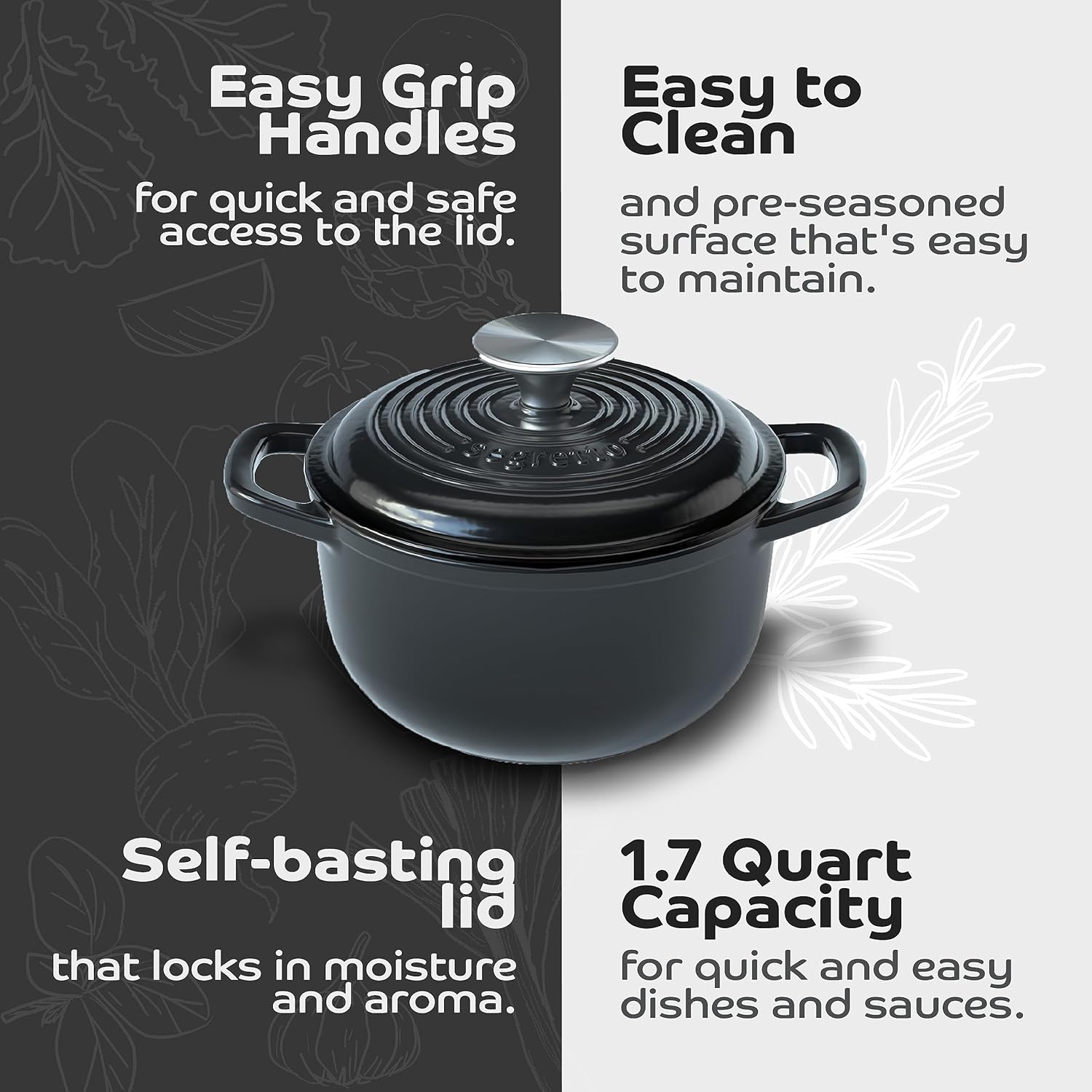 Easy Grip Handles

for quick and safe access to the lid.

Easy to Clean

and pre-seasoned surface that's easy to maintain.

segretto

Self-basting lid

that locks in moisture and aroma.

1.7 Quart Capacity

for quick and easy dishes and sauces.