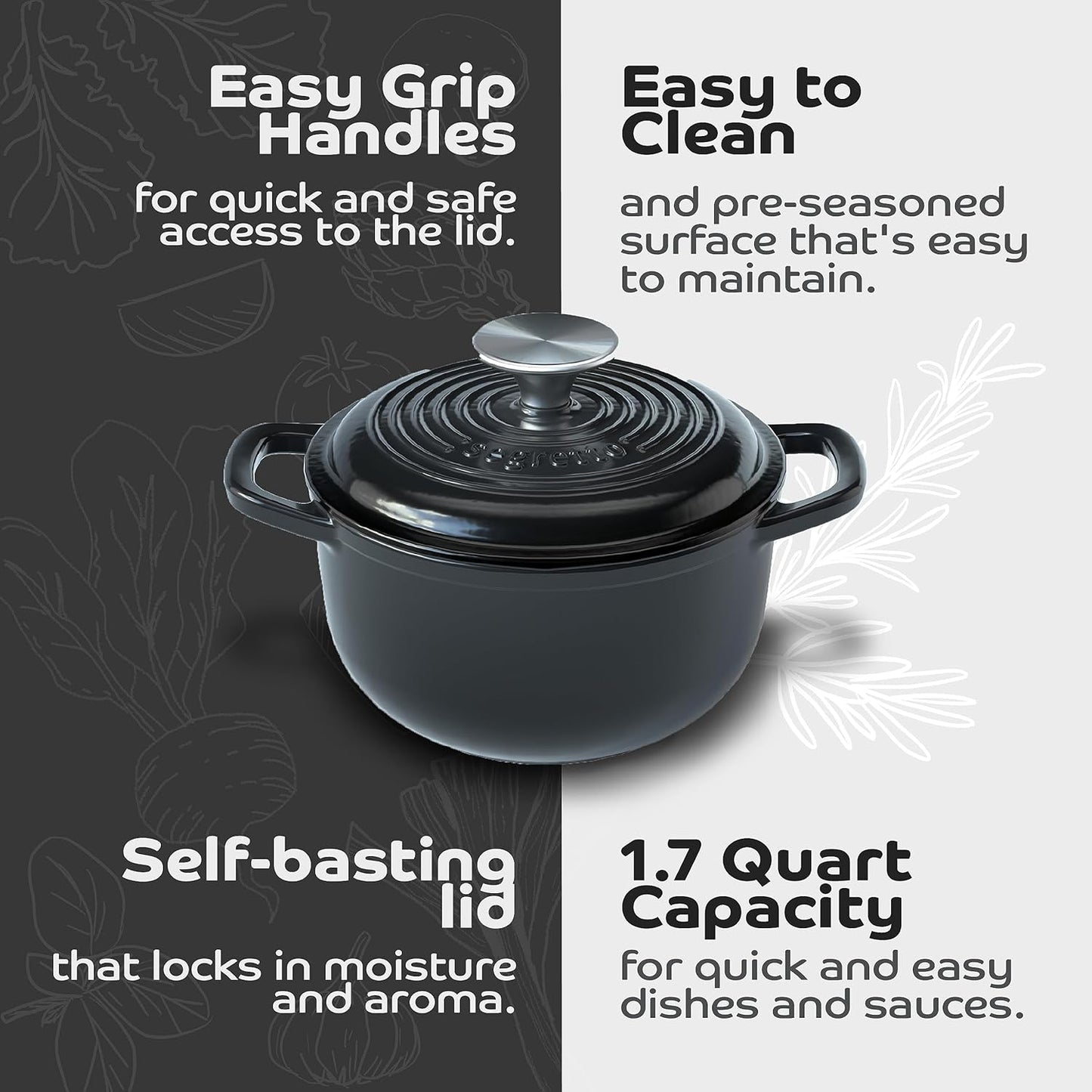 Easy Grip Handles

for quick and safe access to the lid.

Easy to Clean

and pre-seasoned surface that's easy to maintain.

segretto

Self-basting lid

that locks in moisture and aroma.

1.7 Quart Capacity

for quick and easy dishes and sauces.