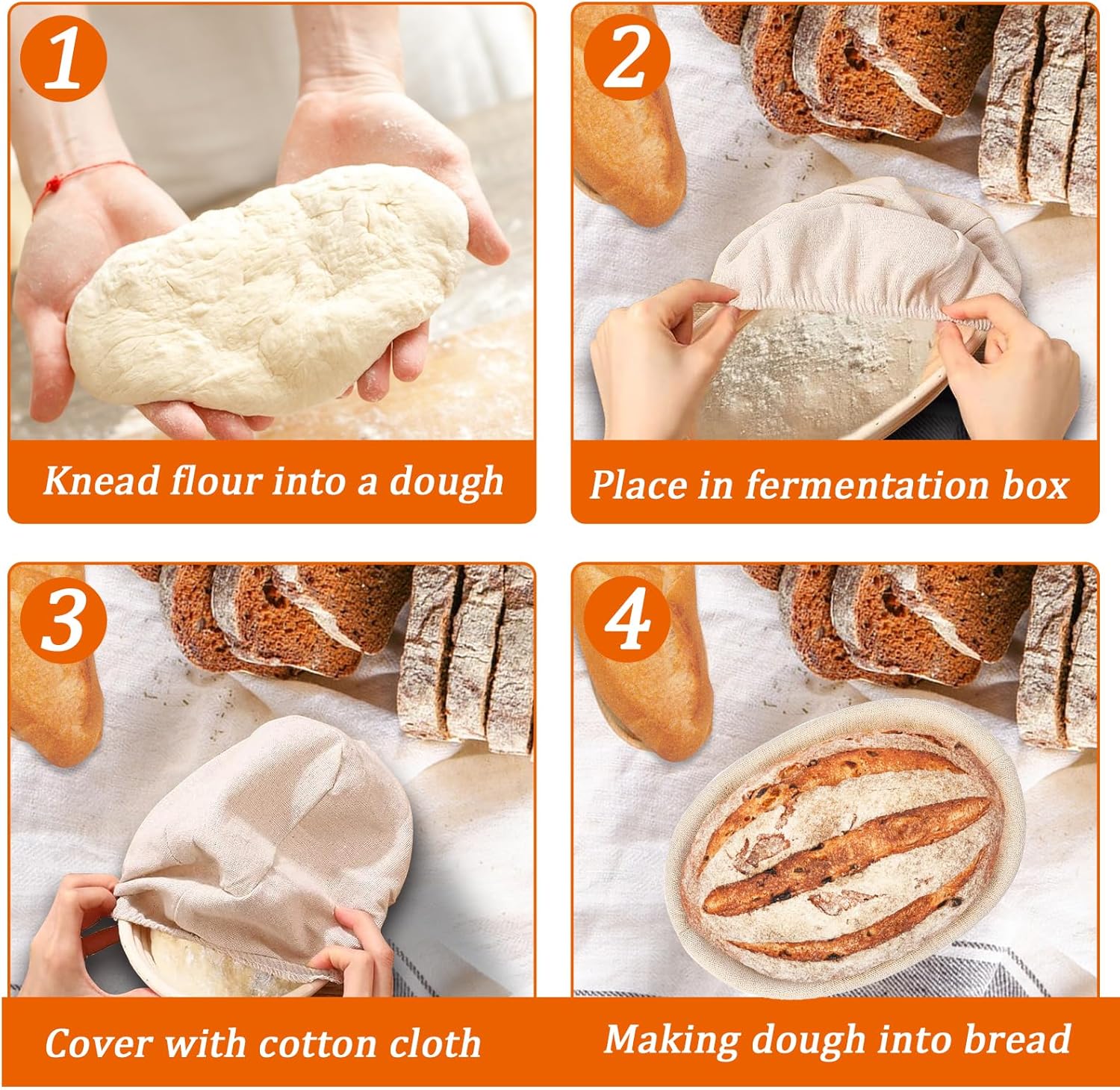 1

Knead flour into a dough

2

Place in fermentation box

3

Cover with cotton cloth

4

Making dough into bread