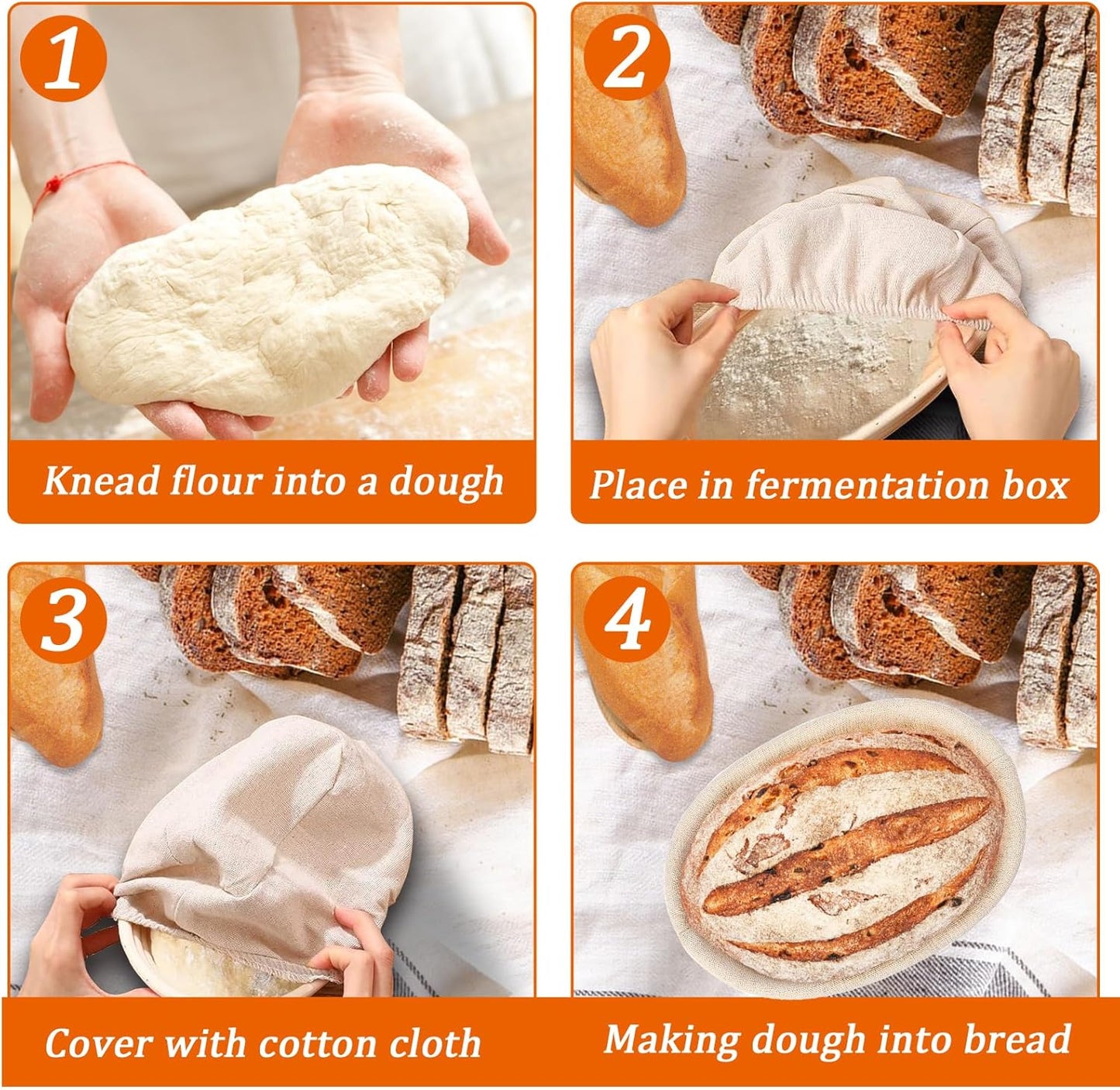 1

Knead flour into a dough

2

Place in fermentation box

3

Cover with cotton cloth

4

Making dough into bread