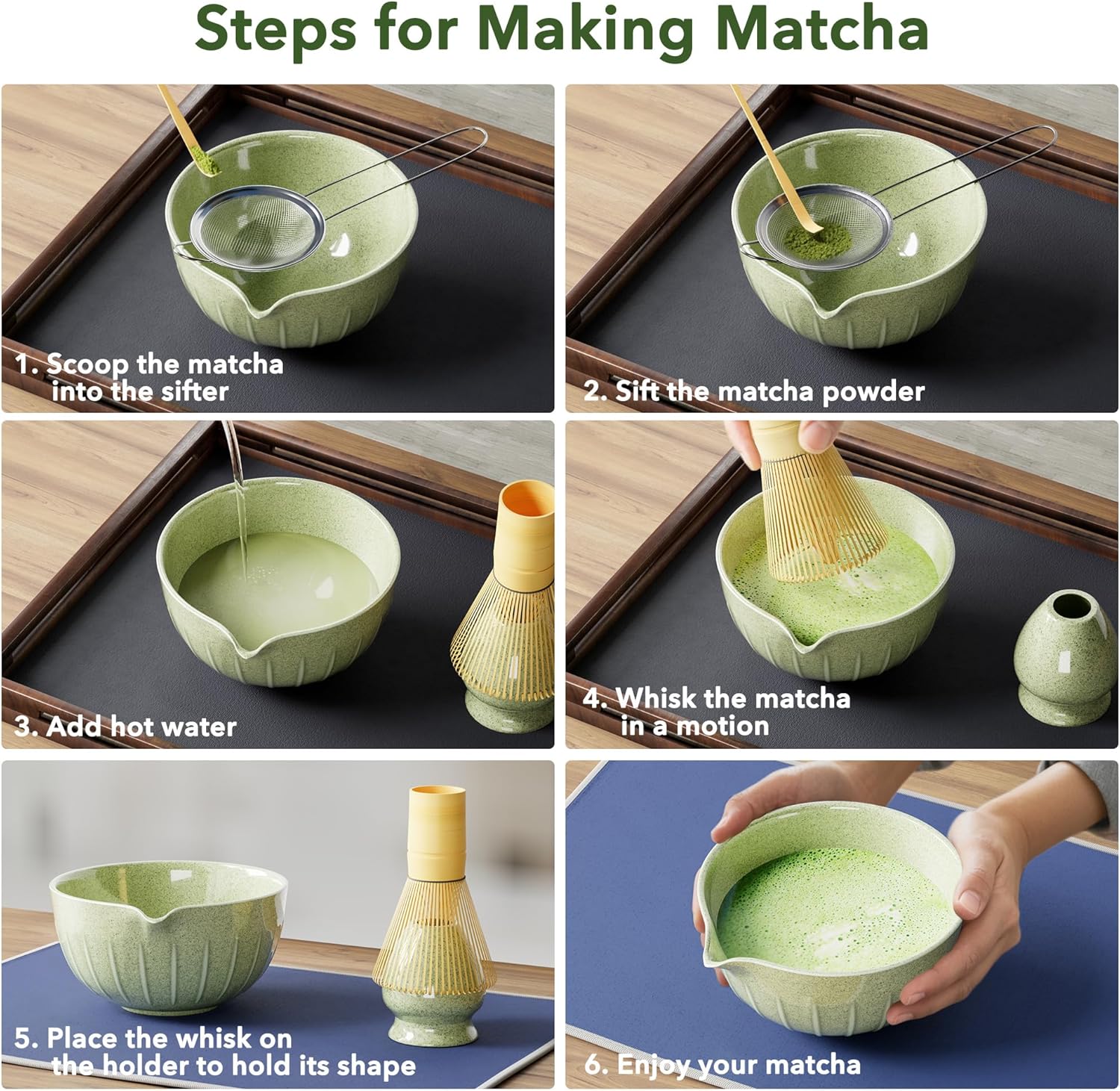 Steps for Making Matcha

1. Scoop the matcha into the sifter

2. Sift the matcha powder

3. Add hot water

4. Whisk the matcha in a motion

5. Place the whisk on the holder to hold its shape

6. Enjoy your matcha