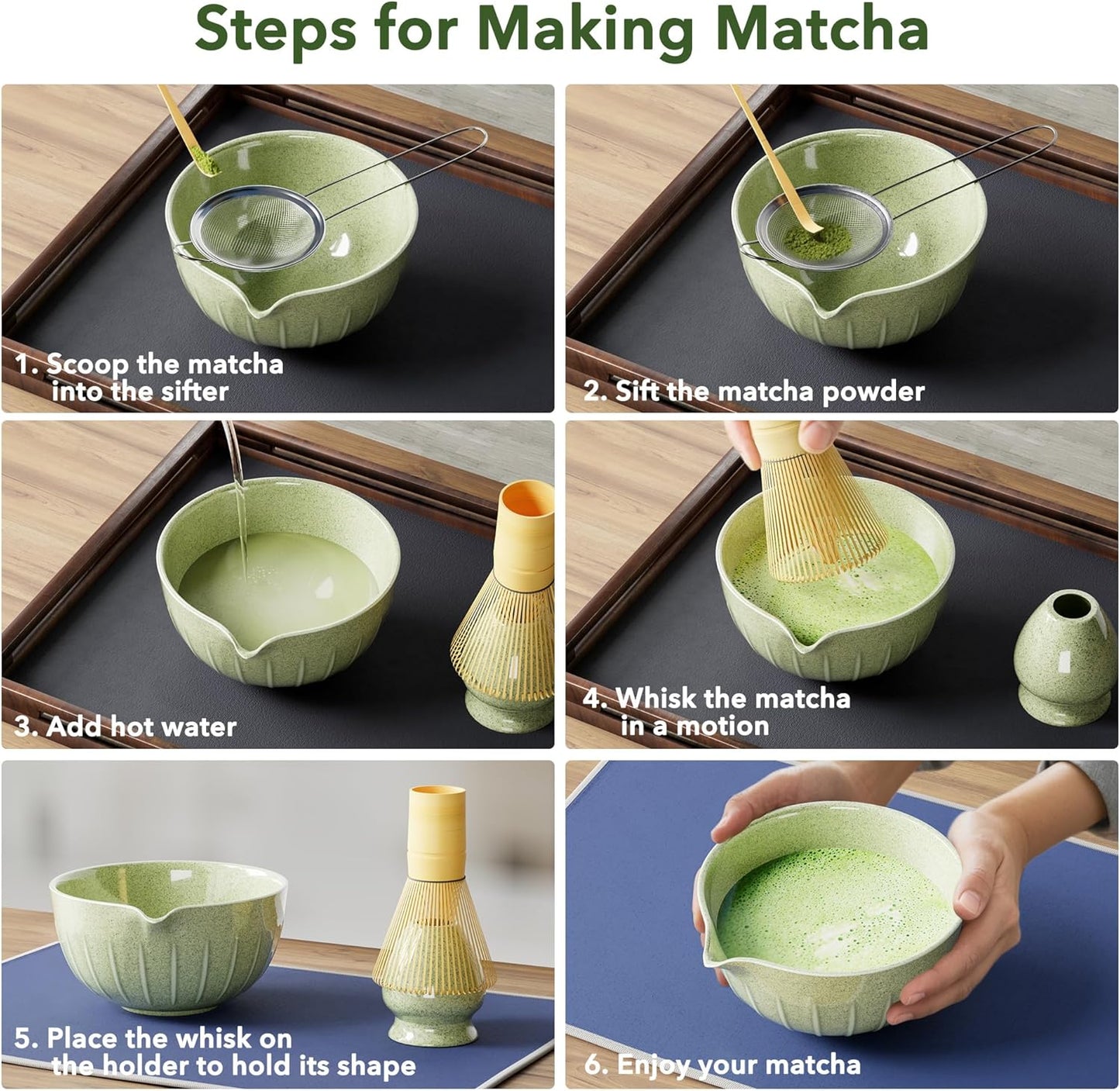 Steps for Making Matcha

1. Scoop the matcha into the sifter

2. Sift the matcha powder

3. Add hot water

4. Whisk the matcha in a motion

5. Place the whisk on the holder to hold its shape

6. Enjoy your matcha