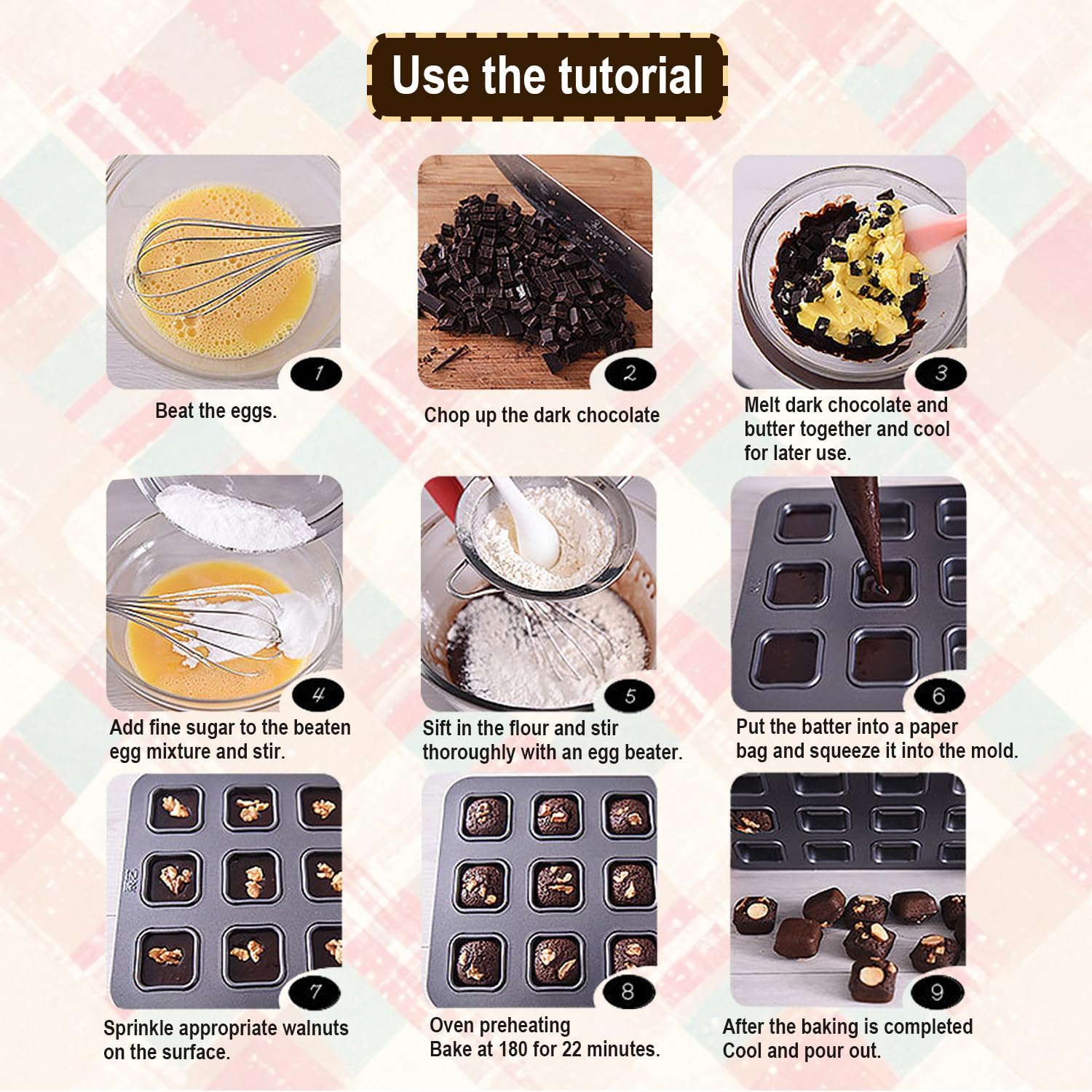 Use the tutorial

1

Beat the eggs.

2

Chop up the dark chocolate

3

Melt dark chocolate and butter together and cool for later use.

4

Add fine sugar to the beaten egg mixture and stir.

5

Sift in the flour and stir thoroughly with an egg beater.

6

Put the batter into a paper bag and squeeze it into the mold.

7

Sprinkle appropriate walnuts on the surface.

8

Oven preheating
Bake at 180 for 22 minutes.

9

After the baking is completed
Cool and pour out.