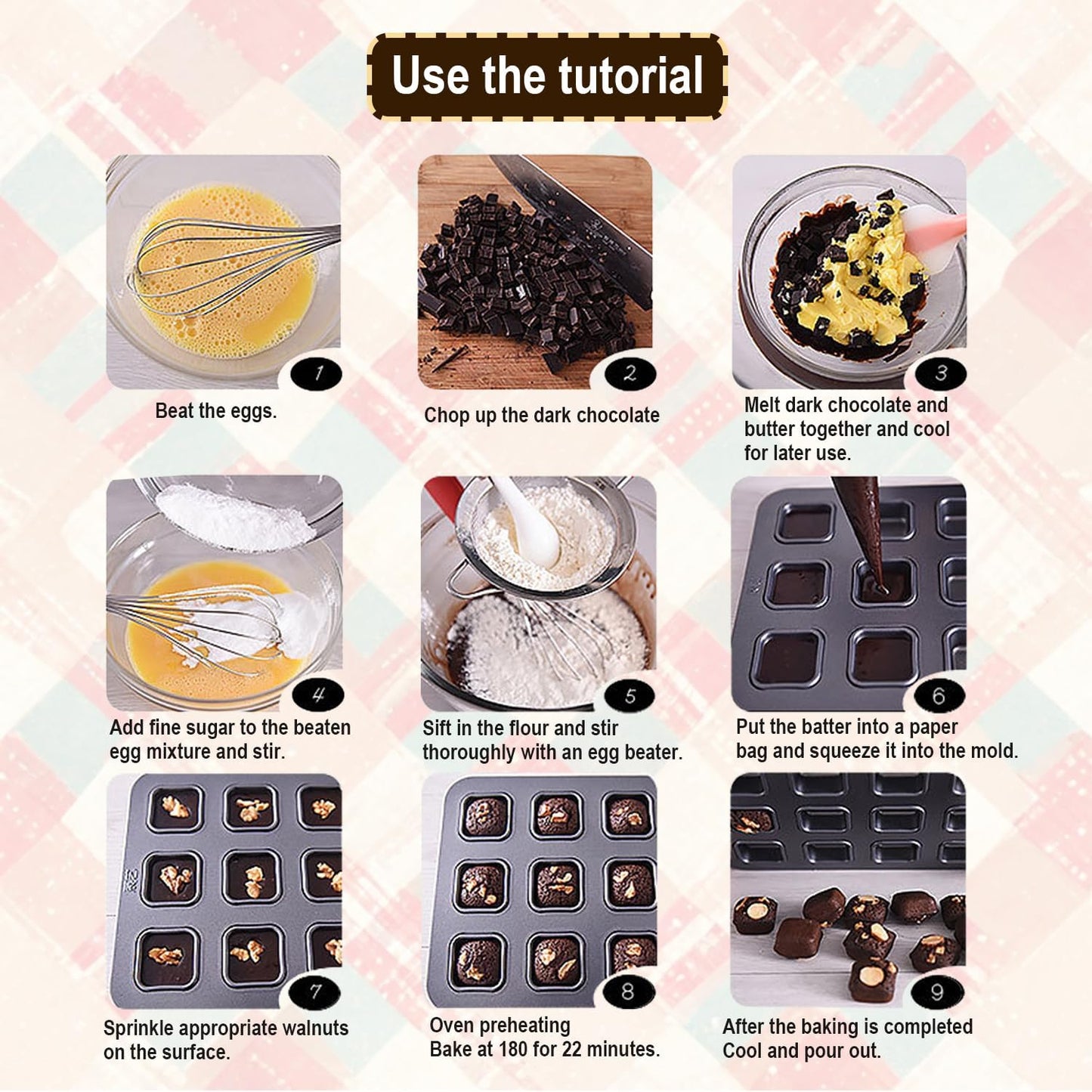 Use the tutorial

1
Beat the eggs.

2
Chop up the dark chocolate

3
Melt dark chocolate and butter together and cool for later use.

4
Add fine sugar to the beaten egg mixture and stir.

5
Sift in the flour and stir thoroughly with an egg beater.

6
Put the batter into a paper bag and squeeze it into the mold.

7
Sprinkle appropriate walnuts on the surface.

8
Oven preheating
Bake at 180 for 22 minutes.

9
After the baking is completed
Cool and pour out.