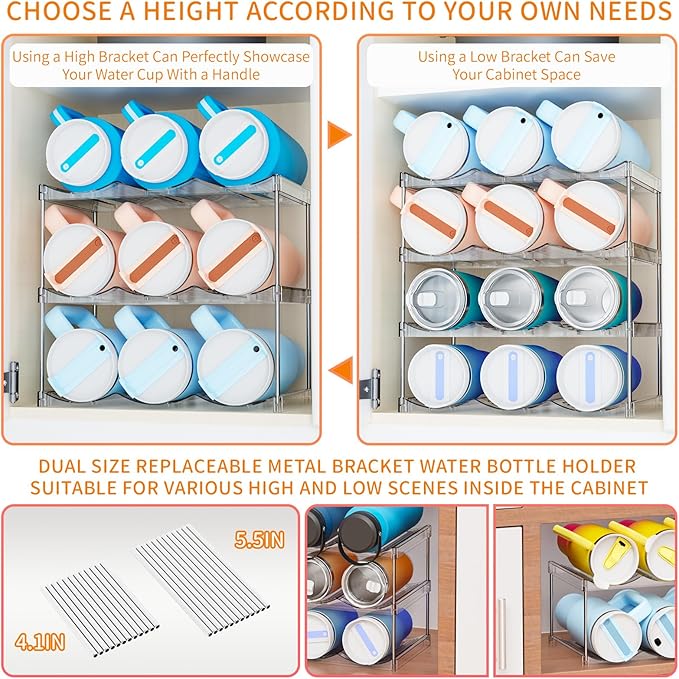 CHOOSE A HEIGHT ACCORDING TO YOUR OWN NEEDS

Using a High Bracket Can Perfectly Showcase Your Water Cup With a Handle

Using a Low Bracket Can Save Your Cabinet Space

DUAL SIZE REPLACEABLE METAL BRACKET WATER BOTTLE HOLDER SUITABLE FOR VARIOUS HIGH AND LOW SCENES INSIDE THE CABINET

5.5IN

4.1IN