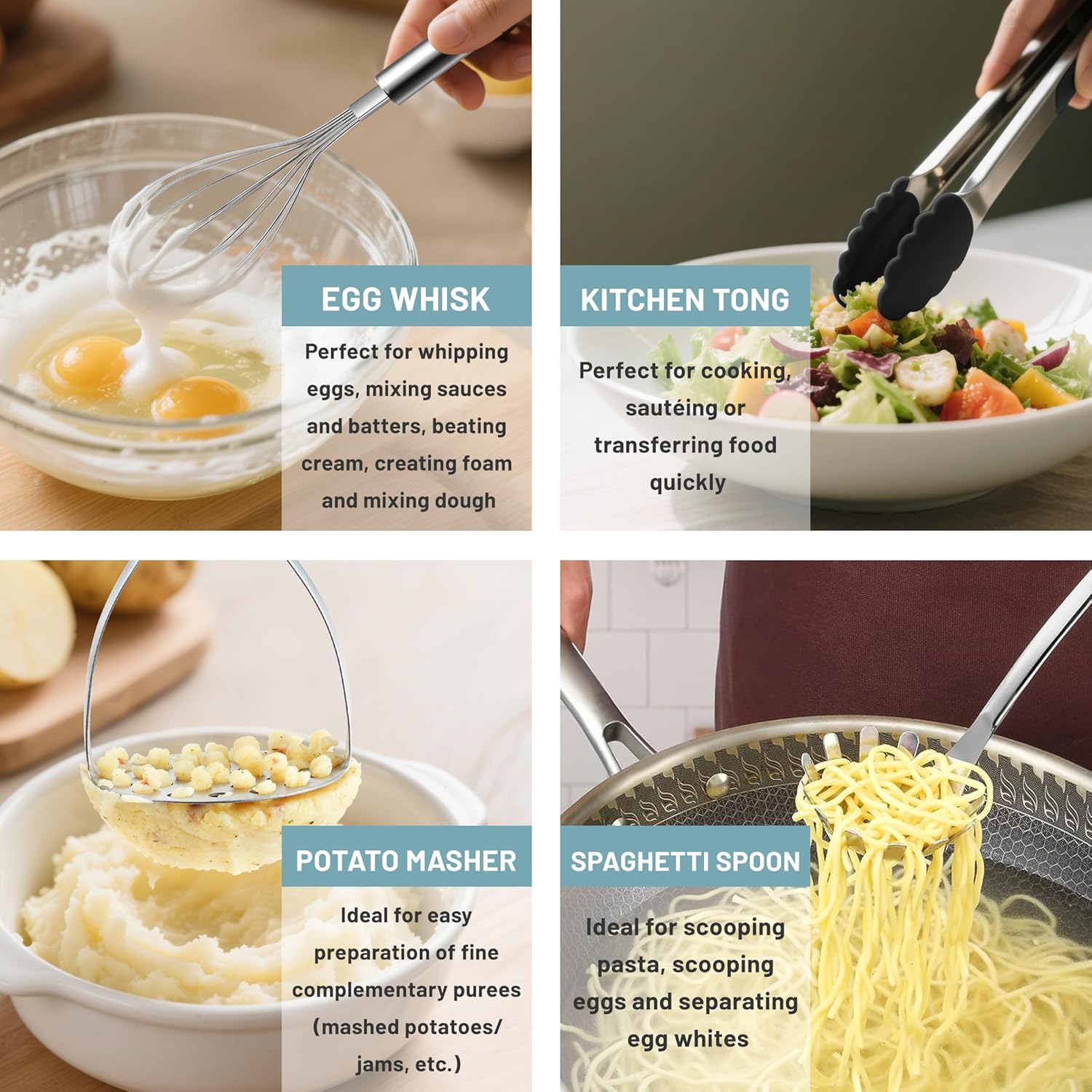 EGG WHISK

Perfect for whipping eggs, mixing sauces and batters, beating cream, creating foam and mixing dough

KITCHEN TONG

Perfect for cooking, sautéing or transferring food quickly

POTATO MASHER

Ideal for easy preparation of fine complementary purees (mashed potatoes/ jams, etc.)

SPAGHETTI SPOON

Ideal for scooping pasta, scooping eggs and separating egg whites