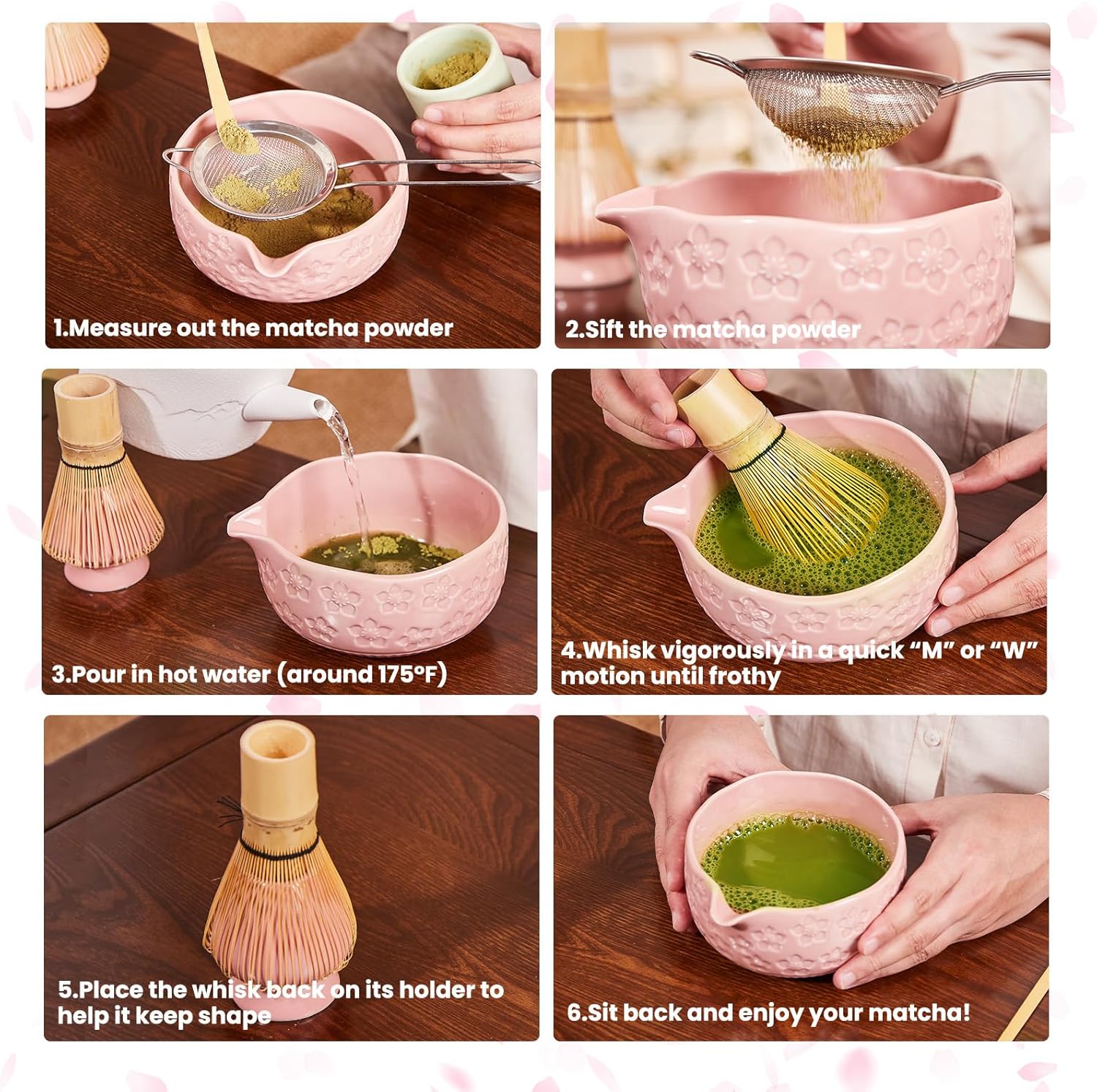 1.Measure out the matcha powder

2.Sift the matcha powder

3.Pour in hot water (around 175°F)

4.Whisk vigorously in a quick “M” or “W” motion until frothy

5.Place the whisk back on its holder to help it keep shape

6.Sit back and enjoy your matcha!