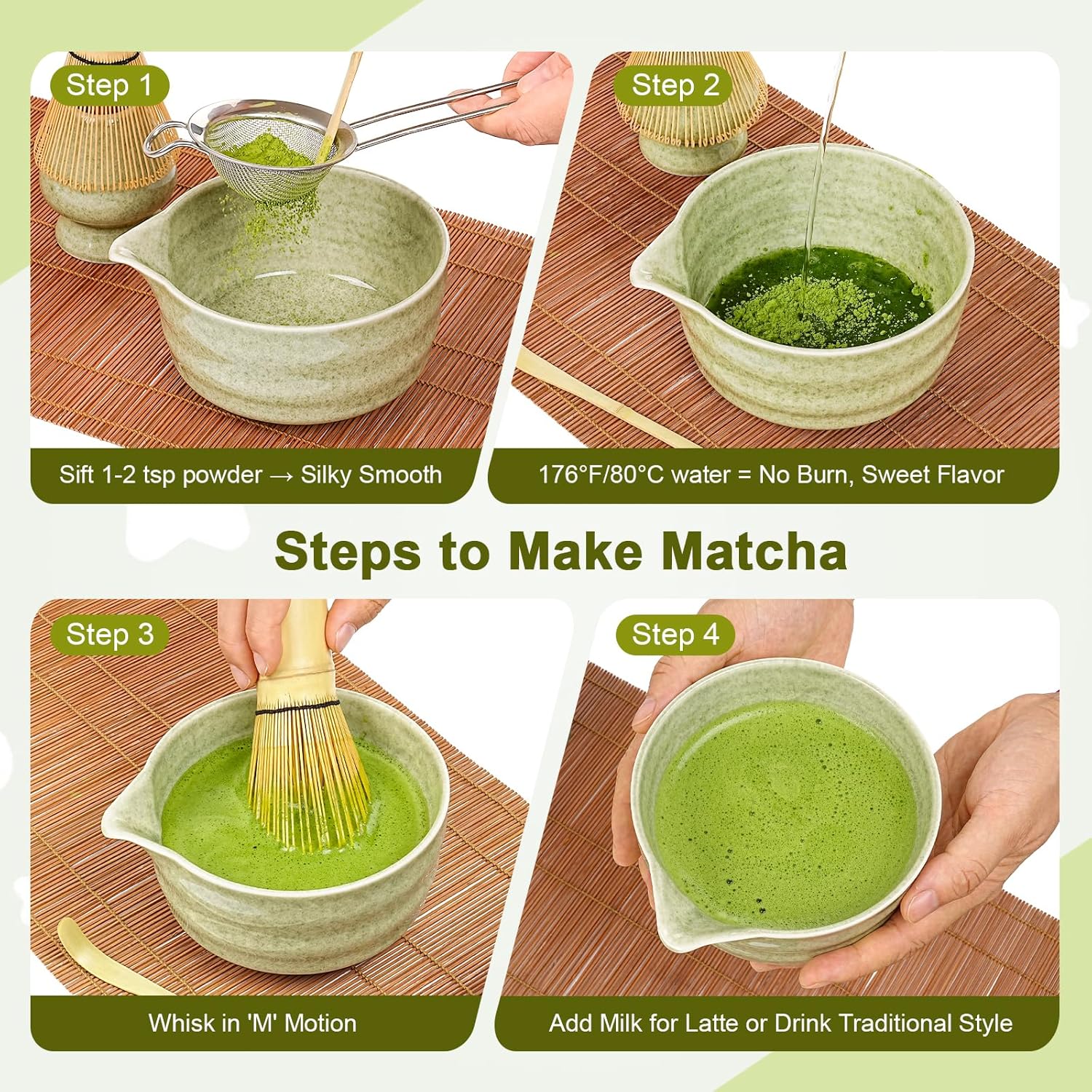 Step 1

Sift 1-2 tsp powder → Silky Smooth

Step 2

176°F/80°C water = No Burn, Sweet Flavor

Steps to Make Matcha

Step 3

Whisk in 'M' Motion

Step 4

Add Milk for Latte or Drink Traditional Style