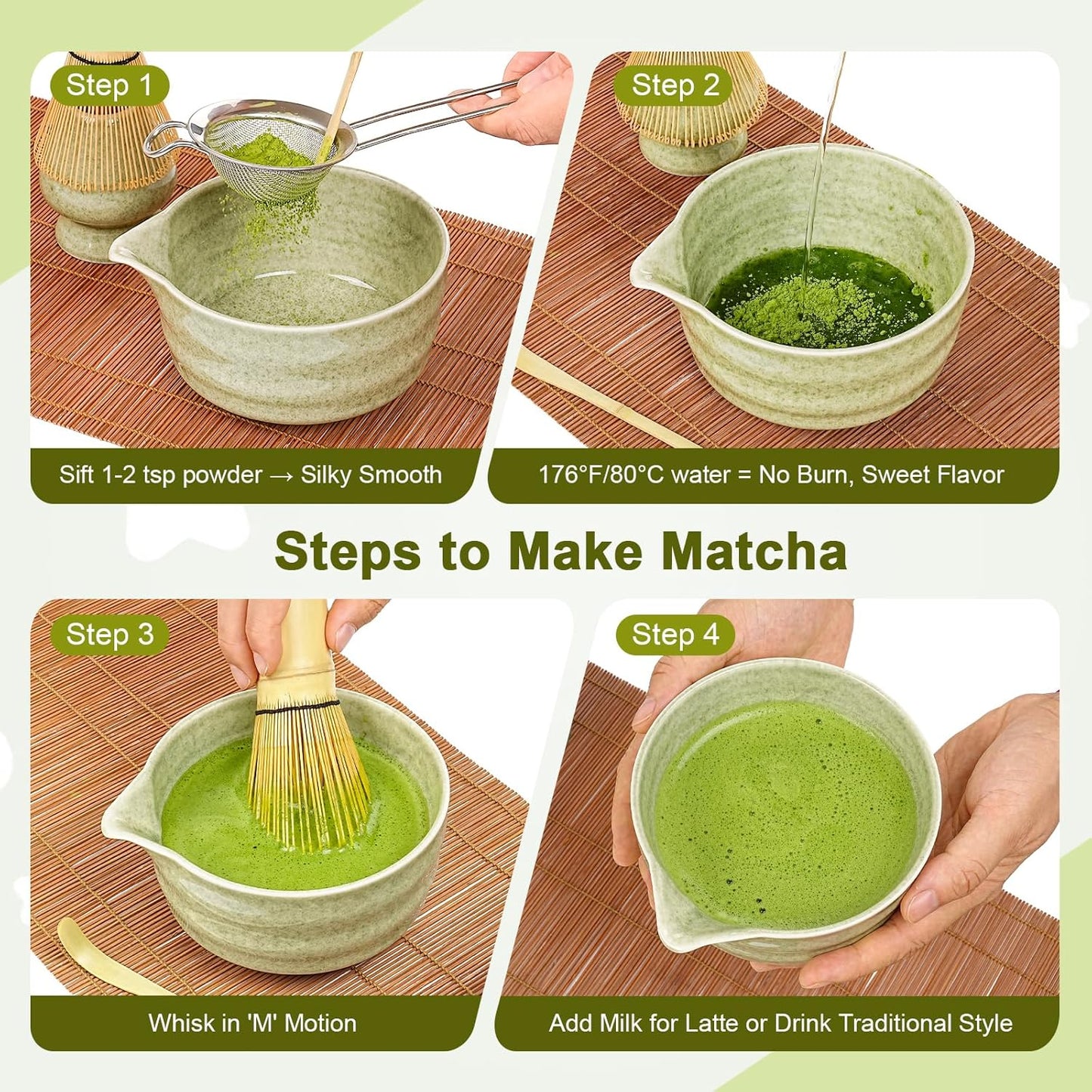 Step 1

Sift 1-2 tsp powder → Silky Smooth

Step 2

176°F/80°C water = No Burn, Sweet Flavor

Steps to Make Matcha

Step 3

Whisk in 'M' Motion

Step 4

Add Milk for Latte or Drink Traditional Style