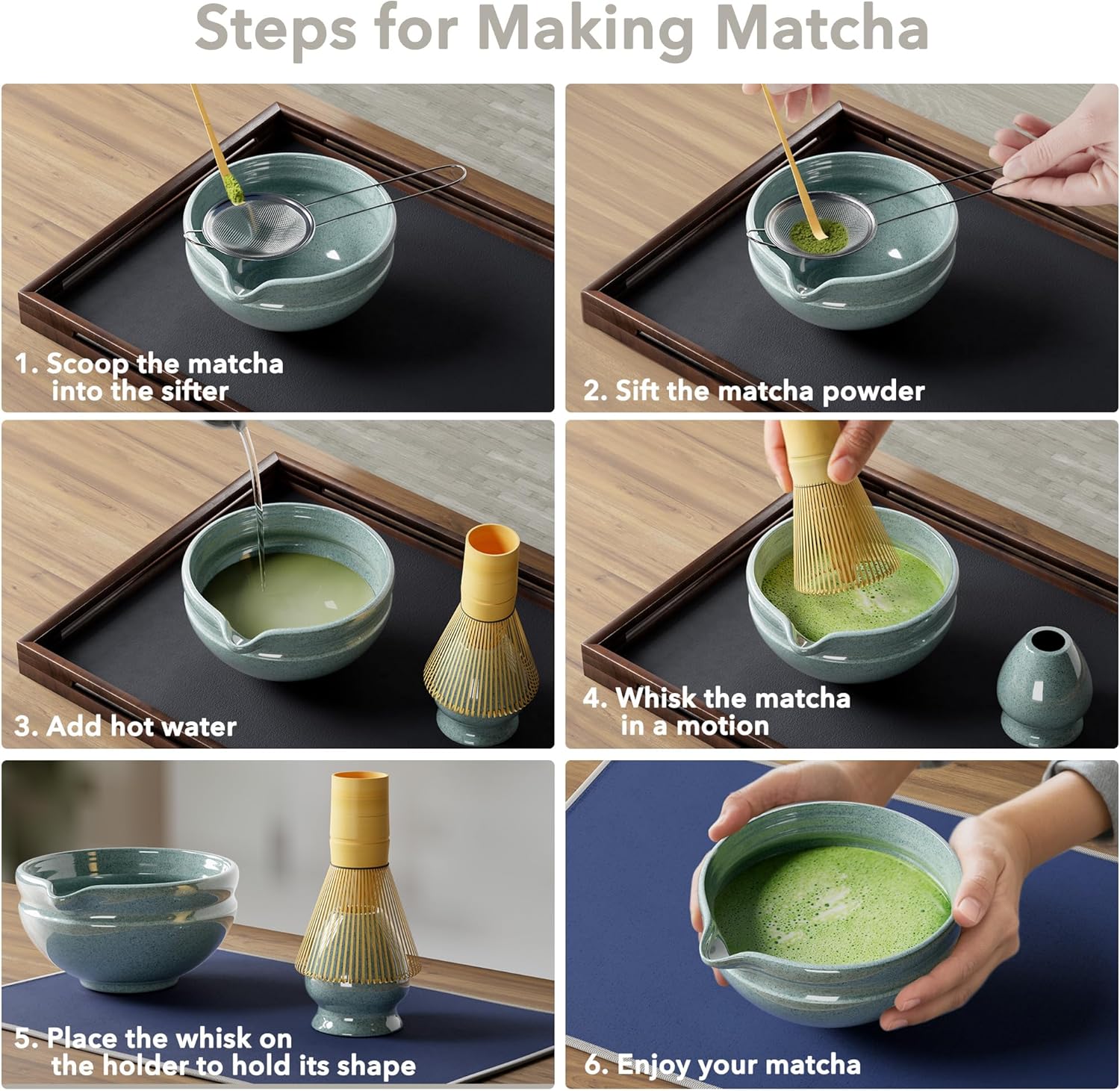 Steps for Making Matcha

1. Scoop the matcha into the sifter

2. Sift the matcha powder

3. Add hot water

4. Whisk the matcha in a motion

5. Place the whisk on the holder to hold its shape

6. Enjoy your matcha