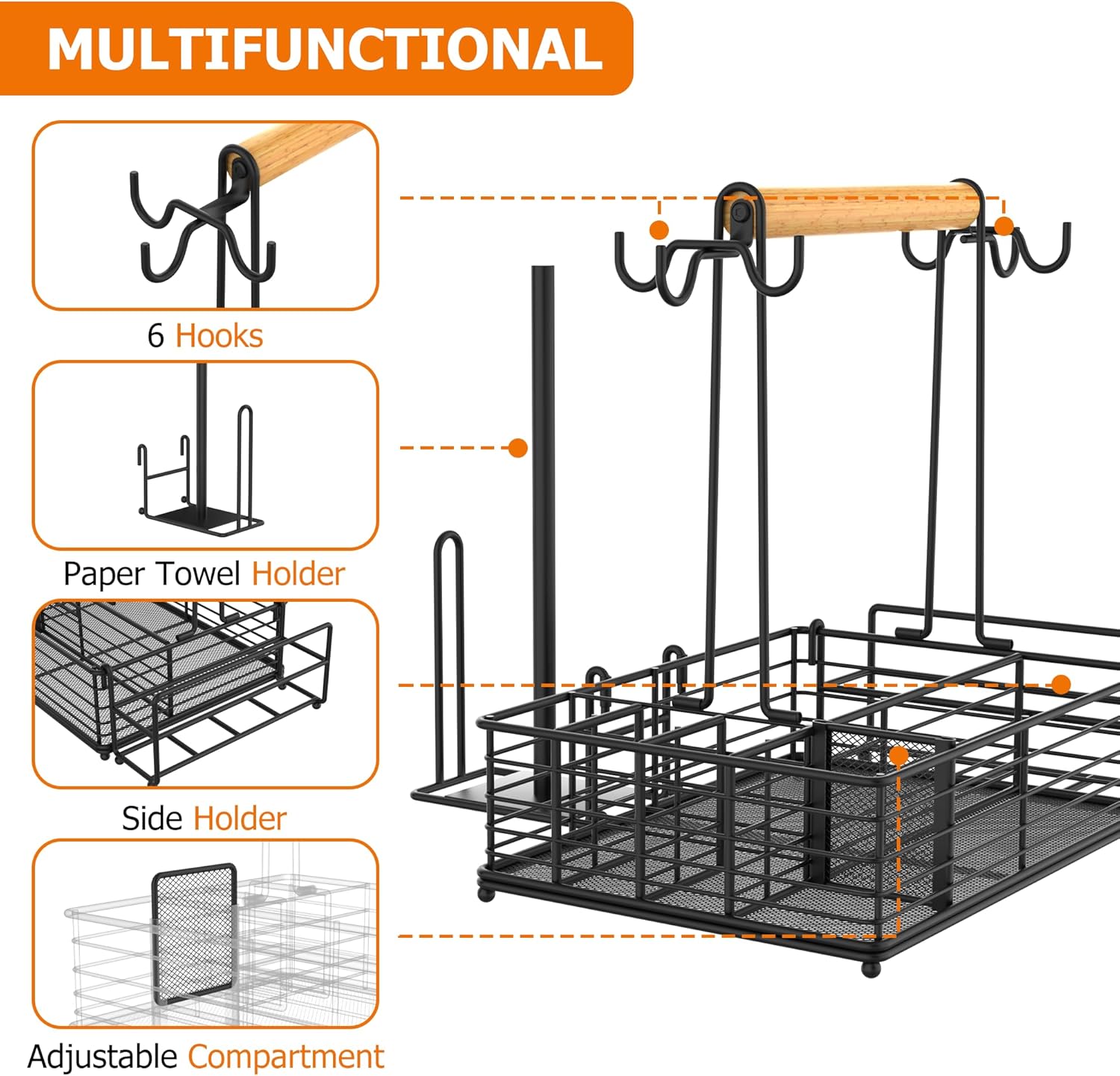 MULTIFUNCTIONAL

6 Hooks

Paper Towel Holder

Side Holder

Adjustable Compartment