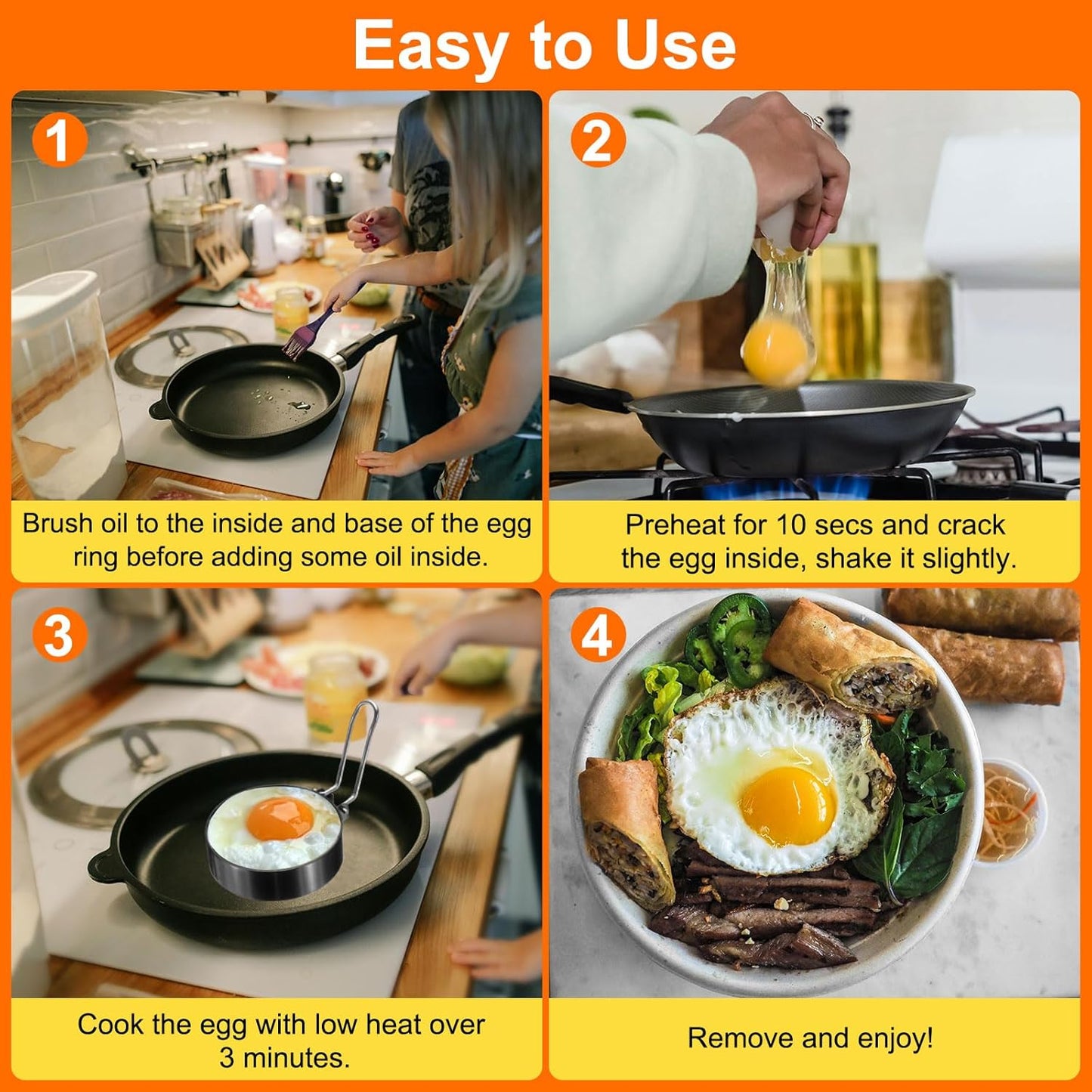 Easy to Use

1

Brush oil to the inside and base of the egg ring before adding some oil inside.

2

Preheat for 10 secs and crack the egg inside, shake it slightly.

3

Cook the egg with low heat over 3 minutes.

4

Remove and enjoy!