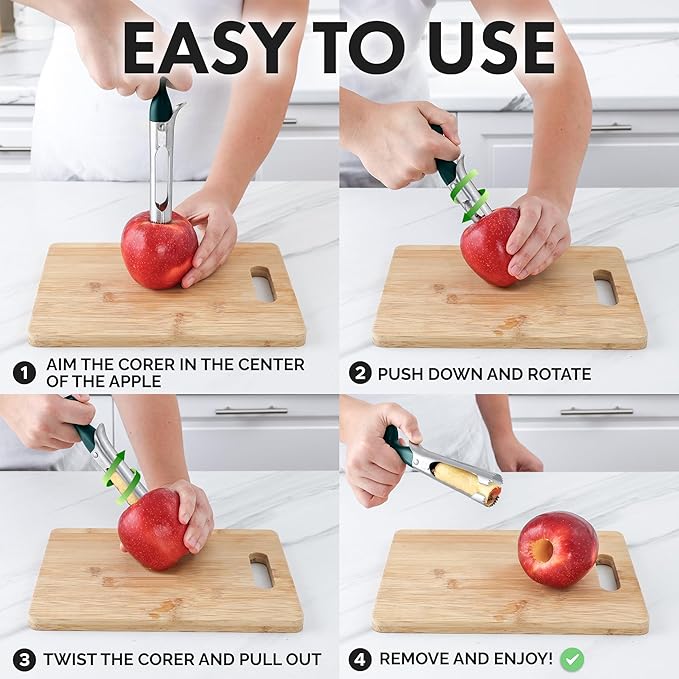 EASY TO USE

1 AIM THE CORER IN THE CENTER OF THE APPLE

2 PUSH DOWN AND ROTATE

3 TWIST THE CORER AND PULL OUT

4 REMOVE AND ENJOY!