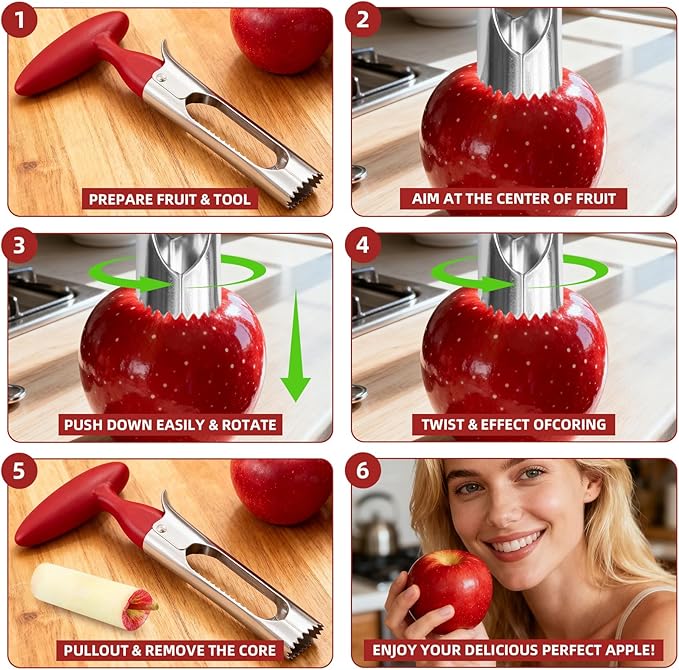 1
PREPARE FRUIT & TOOL

2
AIM AT THE CENTER OF FRUIT

3
PUSH DOWN EASILY & ROTATE

4
TWIST & EFFECT OFCORING

5
PULLOUT & REMOVE THE CORE

6
ENJOY YOUR DELICIOUS PERFECT APPLE!