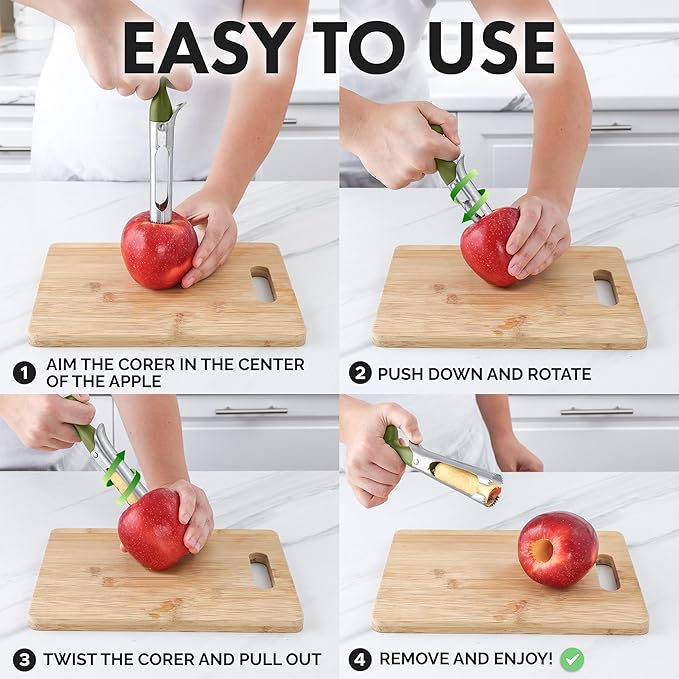 EASY TO USE

1 AIM THE CORER IN THE CENTER OF THE APPLE

2 PUSH DOWN AND ROTATE

3 TWIST THE CORER AND PULL OUT

4 REMOVE AND ENJOY!