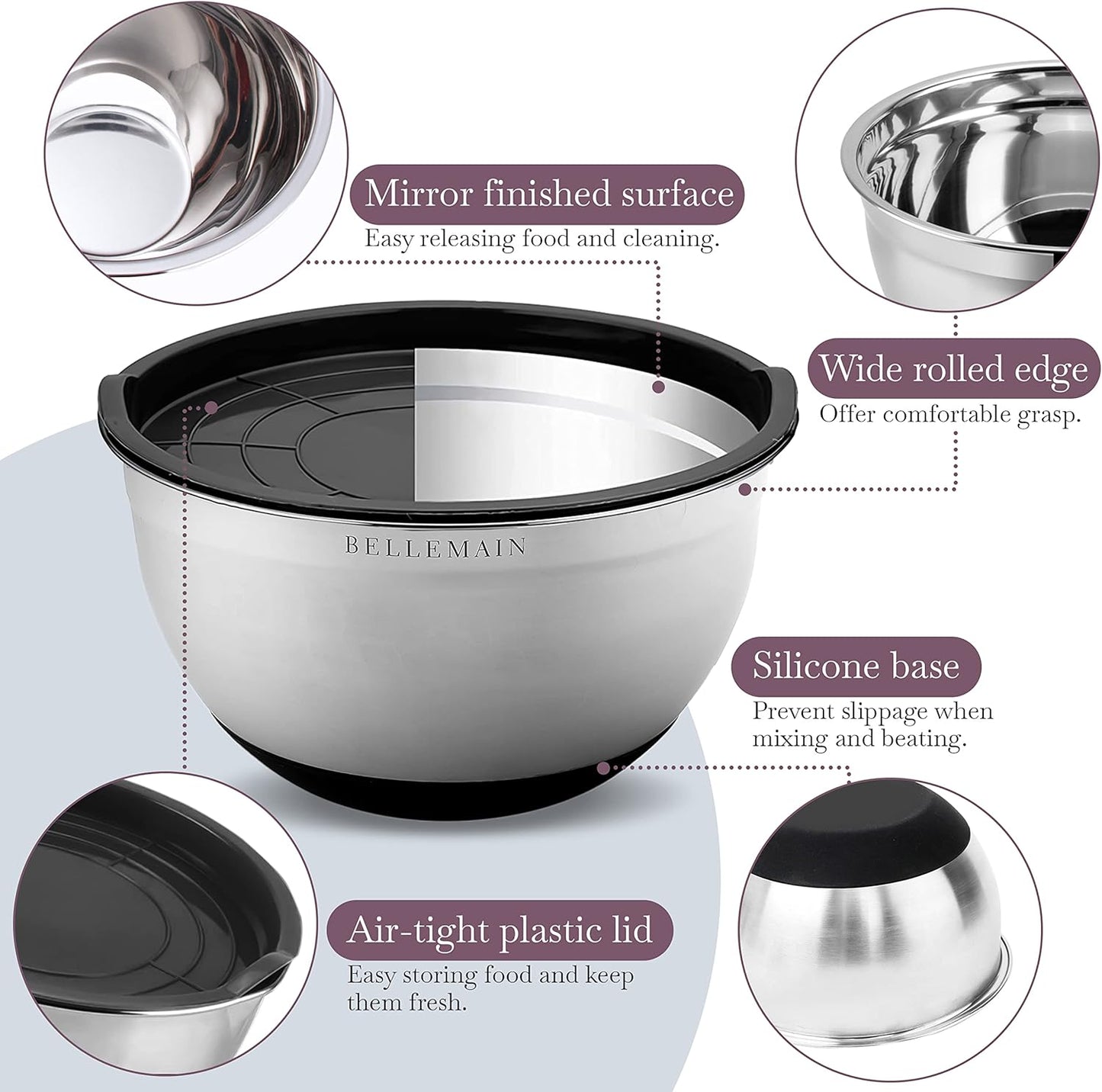 Mirror finished surface
Easy releasing food and cleaning.

Wide rolled edge
Offer comfortable grasp.

BELLEMAIN

Silicone base
Prevent slippage when mixing and beating.

Air-tight plastic lid
Easy storing food and keep them fresh.