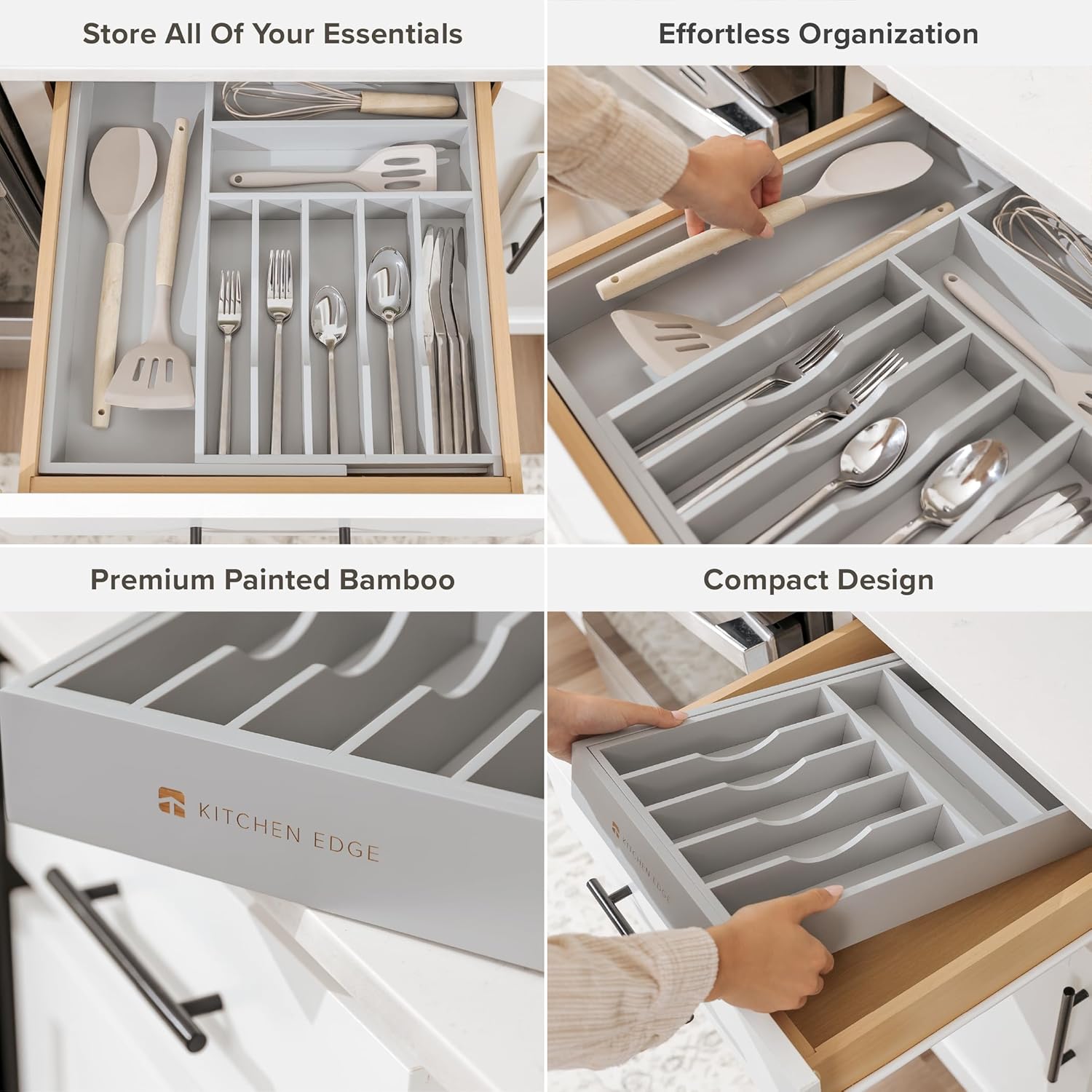 Store All Of Your Essentials

Effortless Organization

Premium Painted Bamboo

KITCHEN EDGE

Compact Design

KITCHEN EDGE