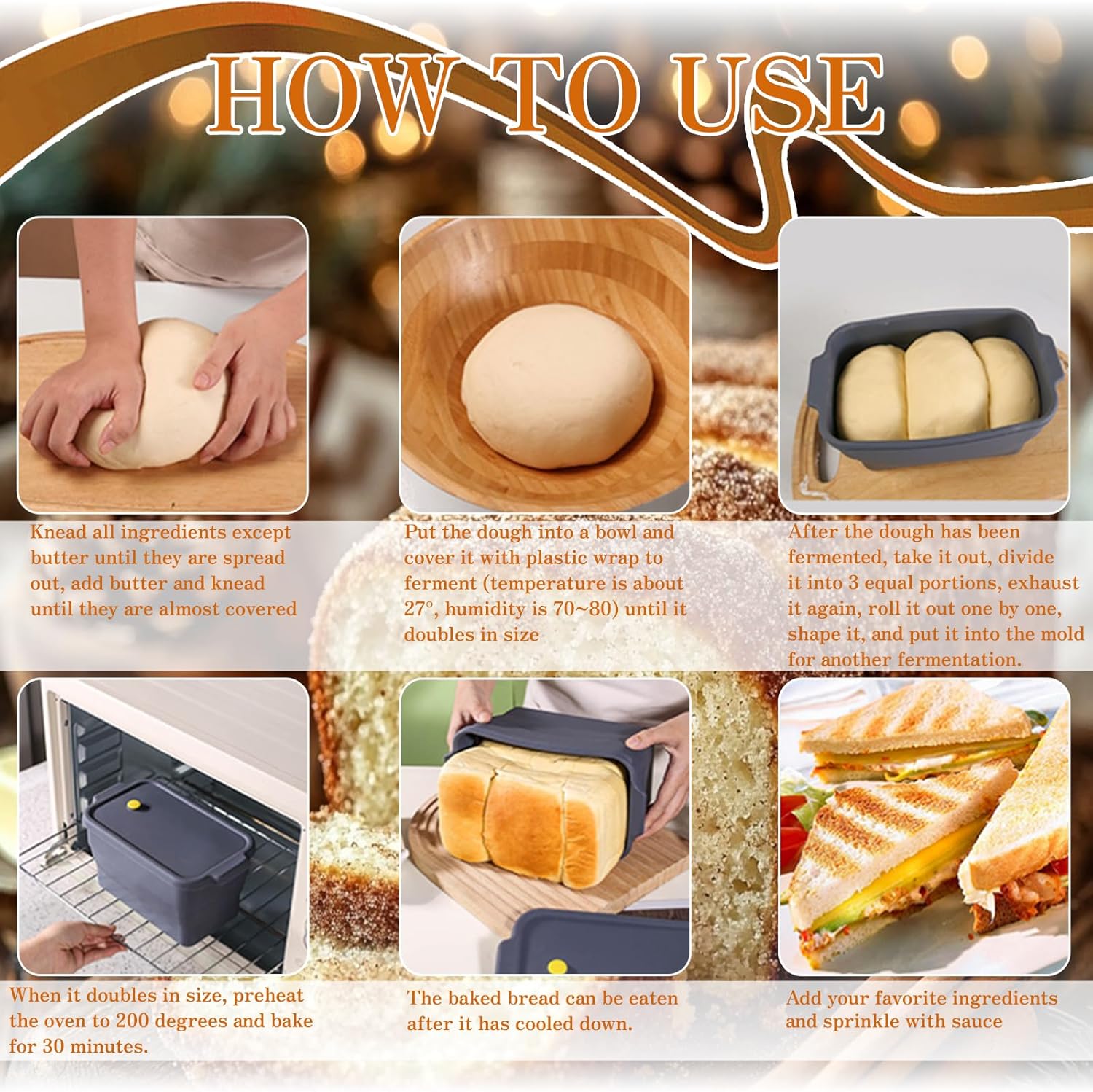 HOW TO USE

Knead all ingredients except butter until they are spread out, add butter and knead until they are almost covered

Put the dough into a bowl and cover it with plastic wrap to ferment (temperature is about 27°, humidity is 70~80) until it doubles in size

After the dough has been fermented, take it out, divide it into 3 equal portions, exhaust it again, roll it out one by one, shape it, and put it into the mold for another fermentation.

When it doubles in size, preheat the oven to 200 degrees and bake for 30 minutes.

The baked bread can be eaten after it has cooled down.

Add your favorite ingredients and sprinkle with sauce