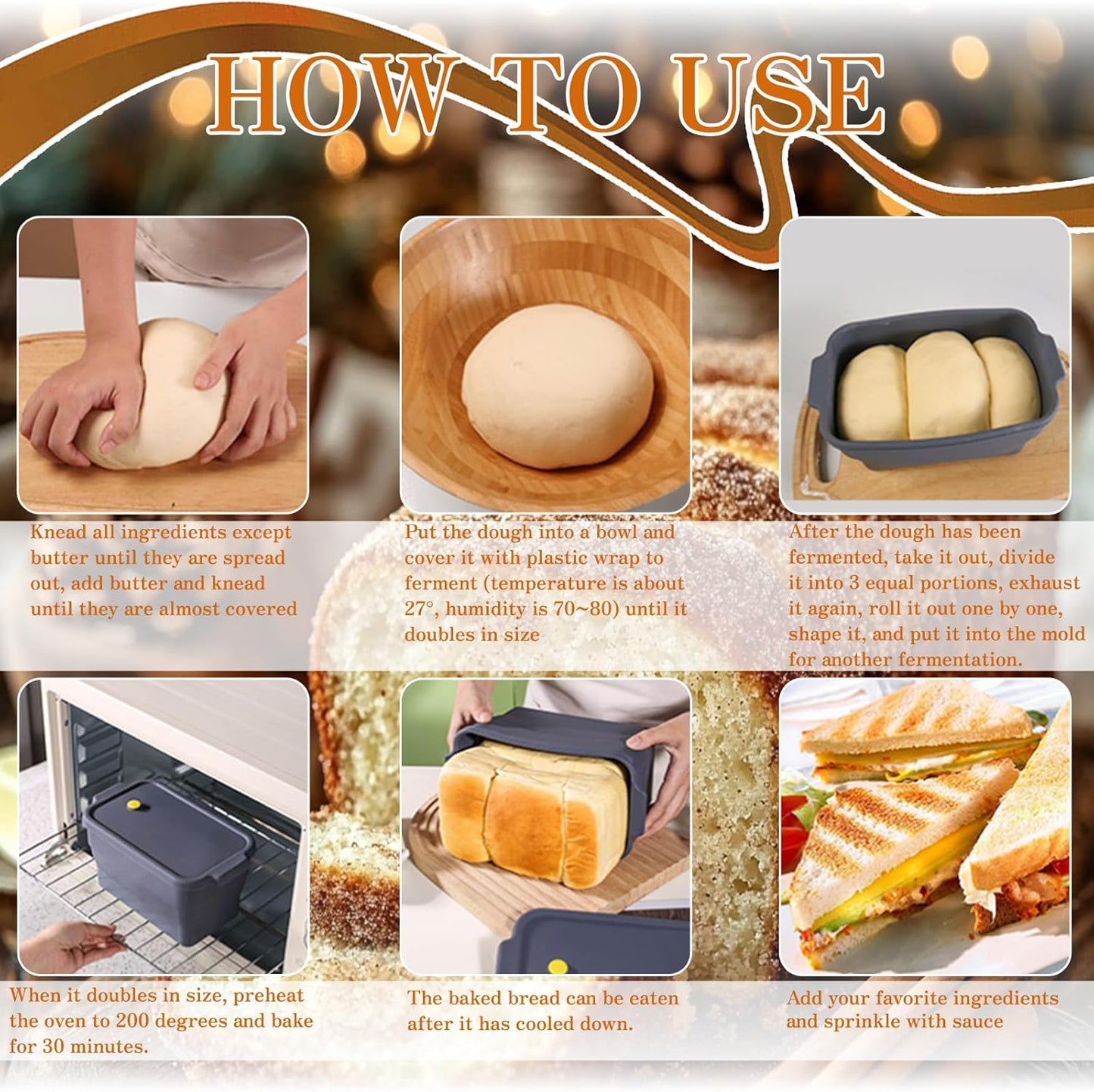 HOW TO USE

Knead all ingredients except butter until they are spread out, add butter and knead until they are almost covered

Put the dough into a bowl and cover it with plastic wrap to ferment (temperature is about 27°, humidity is 70~80) until it doubles in size

After the dough has been fermented, take it out, divide it into 3 equal portions, exhaust it again, roll it out one by one, shape it, and put it into the mold for another fermentation.

When it doubles in size, preheat the oven to 200 degrees and bake for 30 minutes.

The baked bread can be eaten after it has cooled down.

Add your favorite ingredients and sprinkle with sauce