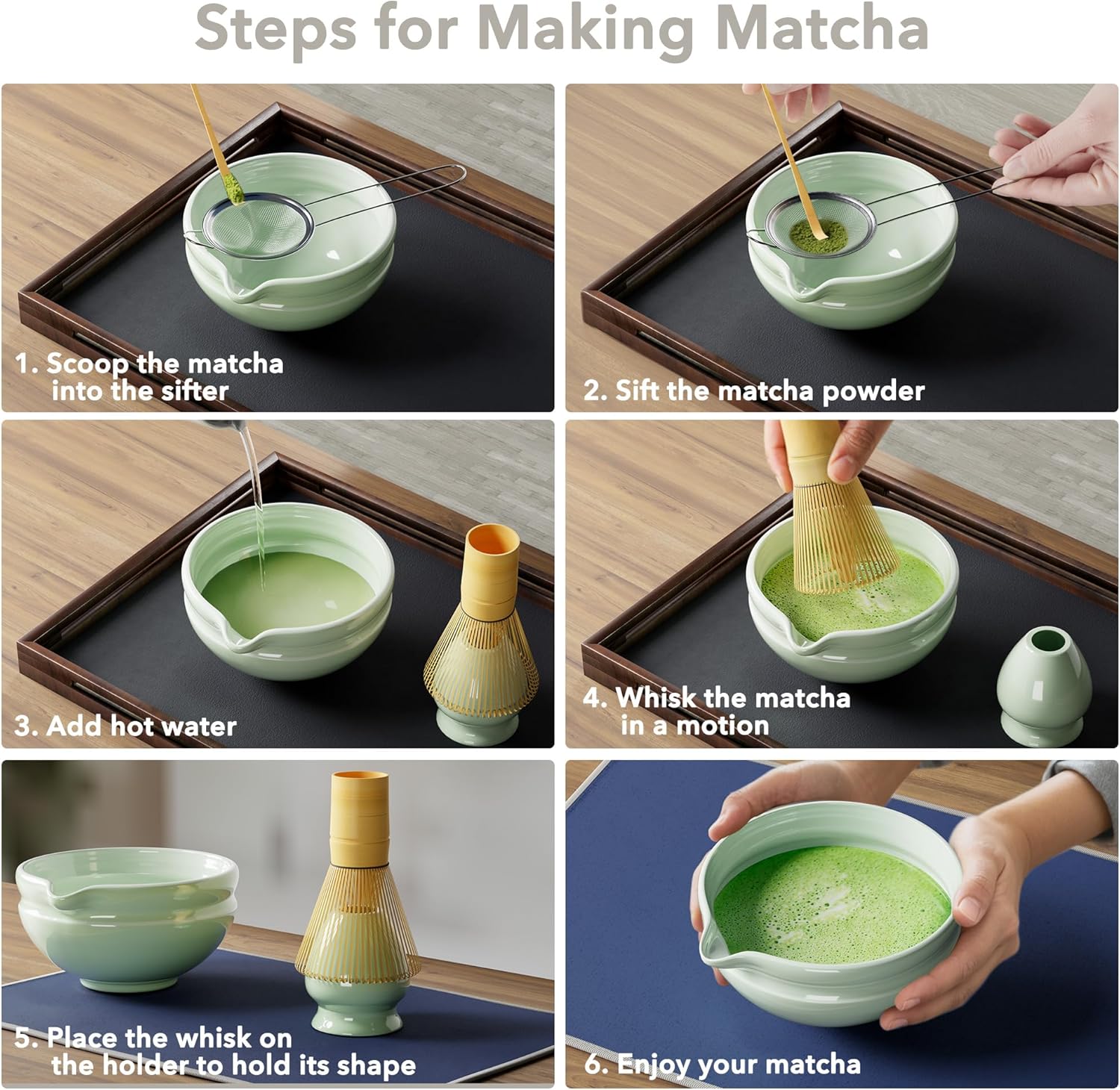 Steps for Making Matcha

1. Scoop the matcha into the sifter

2. Sift the matcha powder

3. Add hot water

4. Whisk the matcha in a motion

5. Place the whisk on the holder to hold its shape

6. Enjoy your matcha