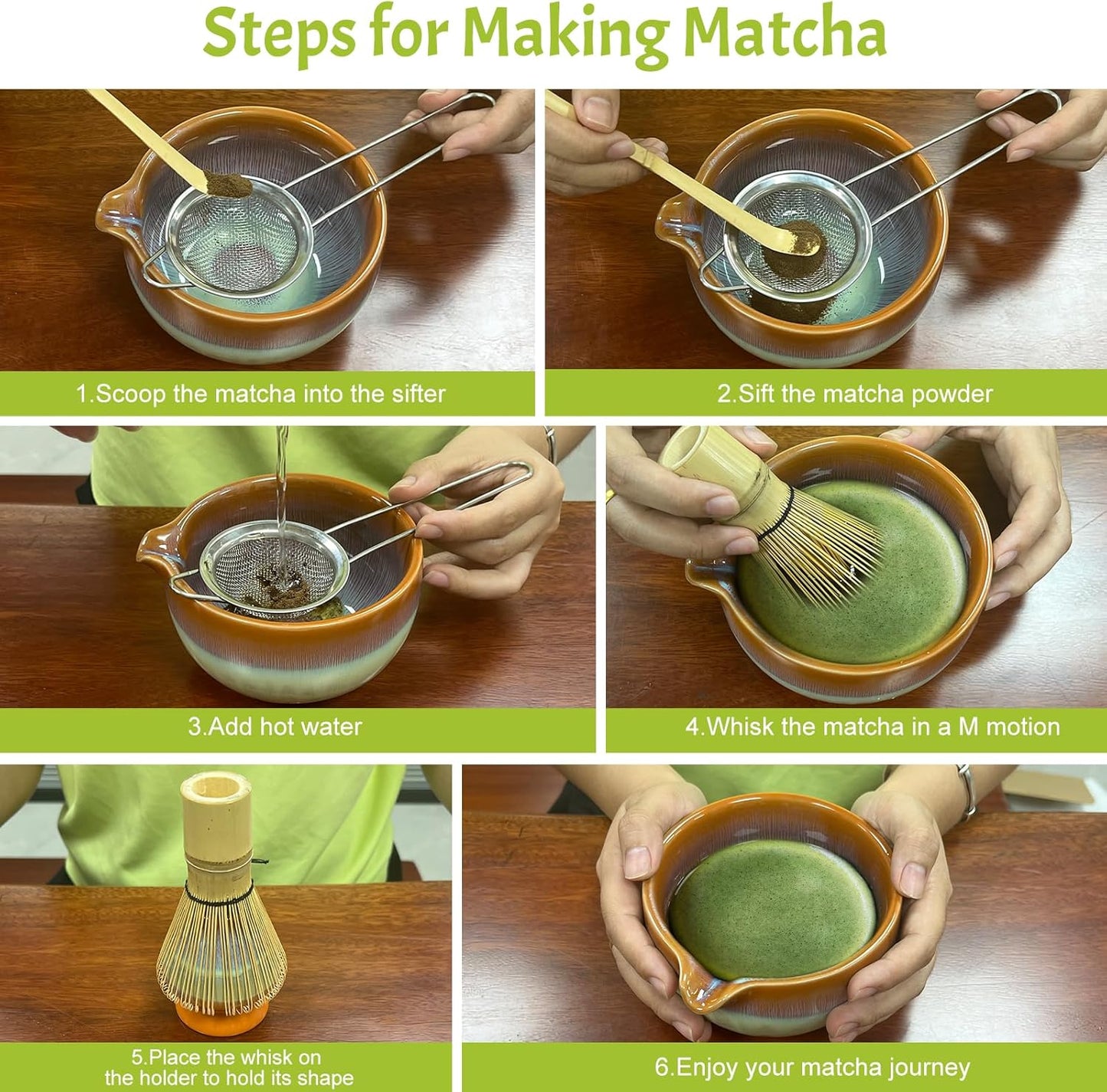 Steps for Making Matcha

1.Scoop the matcha into the sifter

2.Sift the matcha powder

3.Add hot water

4.Whisk the matcha in a M motion

5.Place the whisk on the holder to hold its shape

6.Enjoy your matcha journey