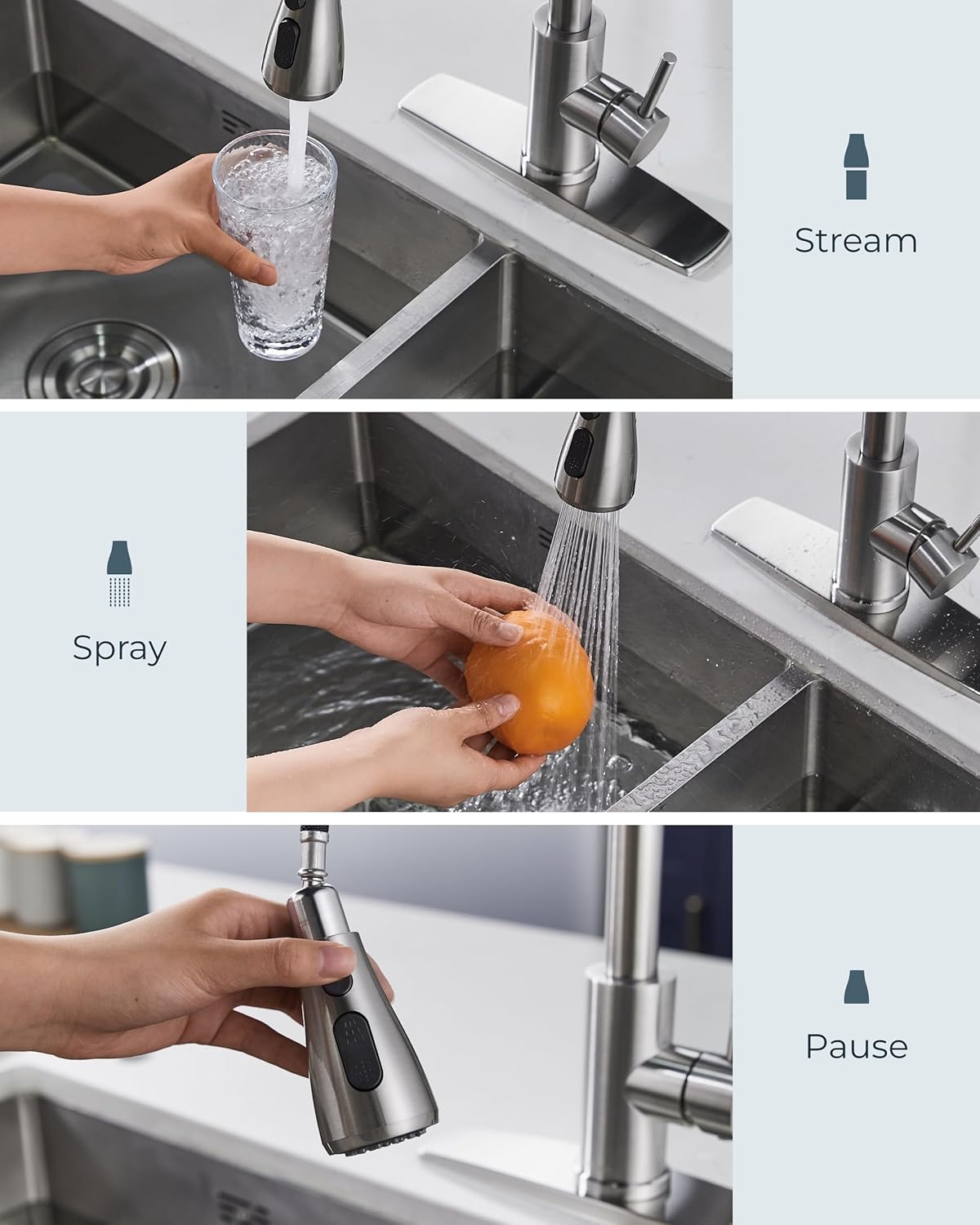 Stream

Spray

Pause