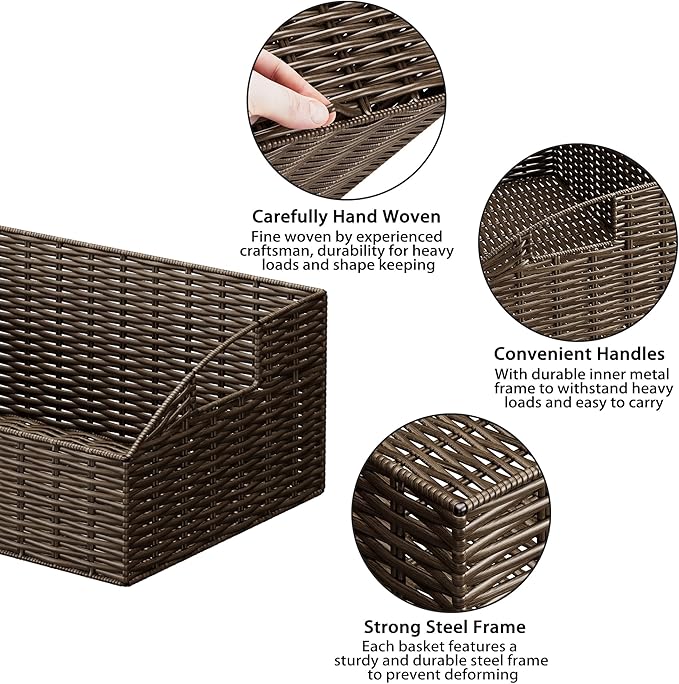 Carefully Hand Woven
Fine woven by experienced craftsman, durability for heavy loads and shape keeping

Convenient Handles
With durable inner metal frame to withstand heavy loads and easy to carry

Strong Steel Frame
Each basket features a sturdy and durable steel frame to prevent deforming