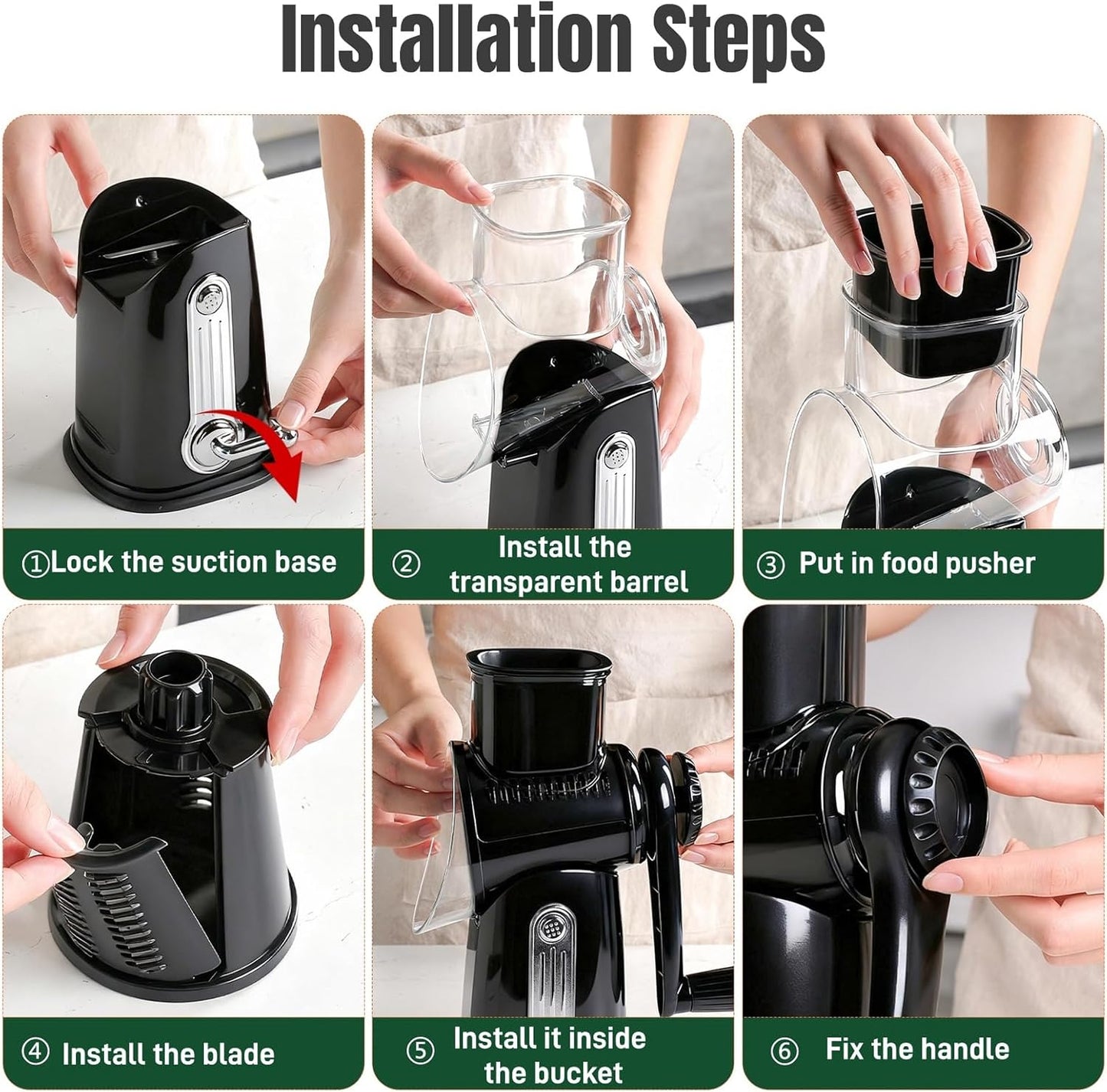 Installation Steps

①Lock the suction base

② Install the transparent barrel

③ Put in food pusher

④ Install the blade

⑤ Install it inside the bucket

⑥ Fix the handle