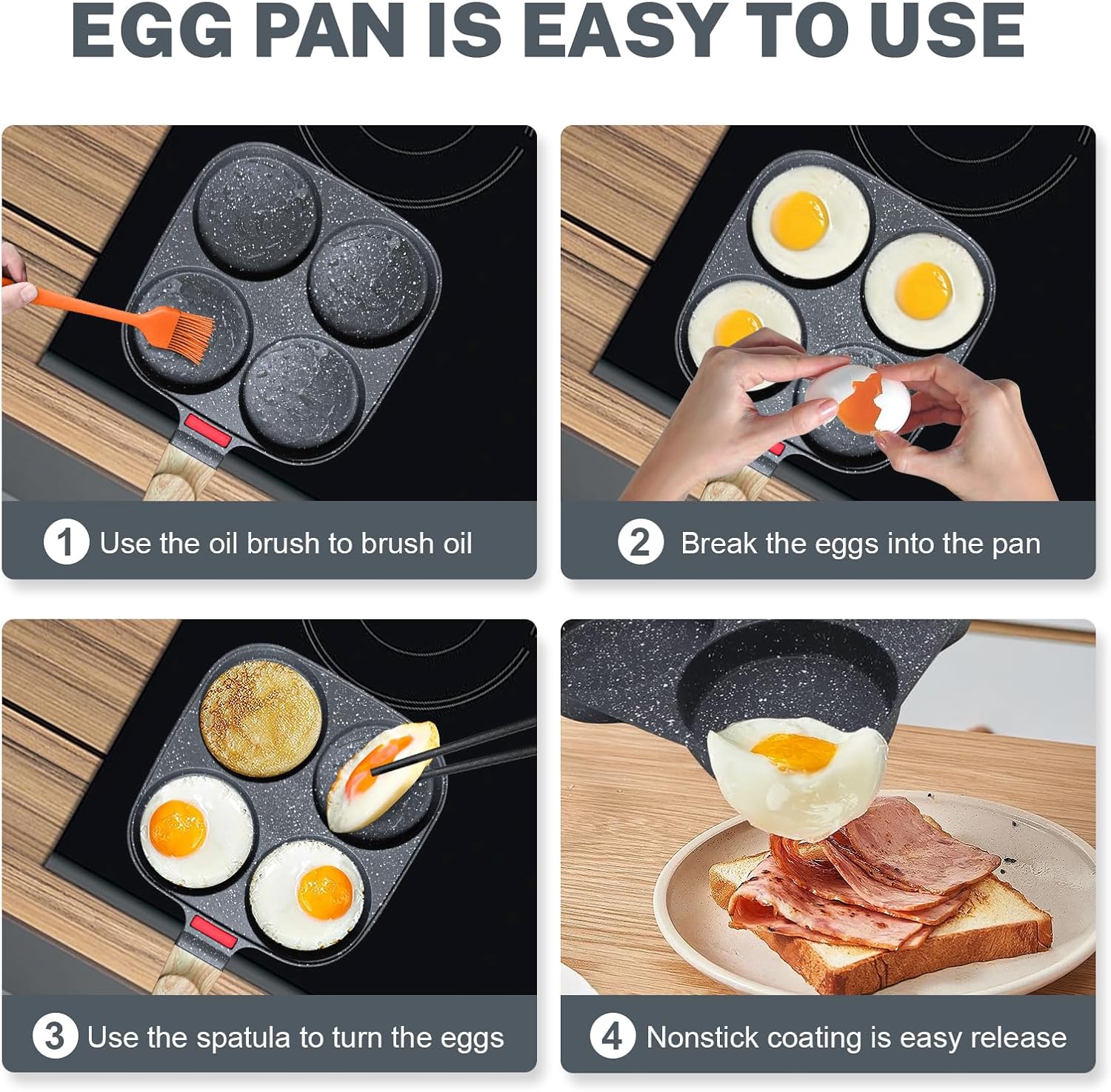 EGG PAN IS EASY TO USE

1 Use the oil brush to brush oil

2 Break the eggs into the pan

3 Use the spatula to turn the eggs

4 Nonstick coating is easy release