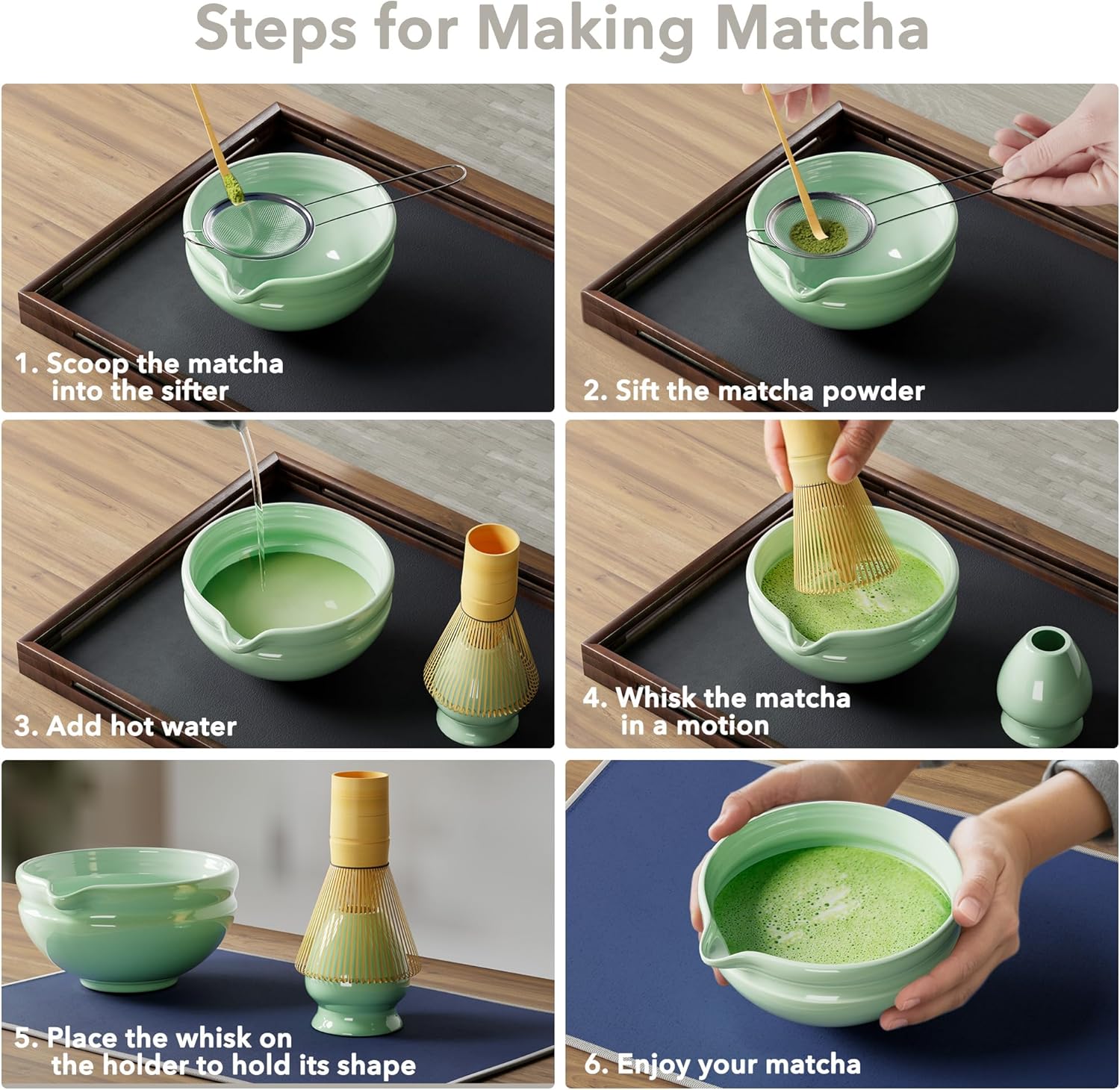 Steps for Making Matcha

1. Scoop the matcha into the sifter

2. Sift the matcha powder

3. Add hot water

4. Whisk the matcha in a motion

5. Place the whisk on the holder to hold its shape

6. Enjoy your matcha