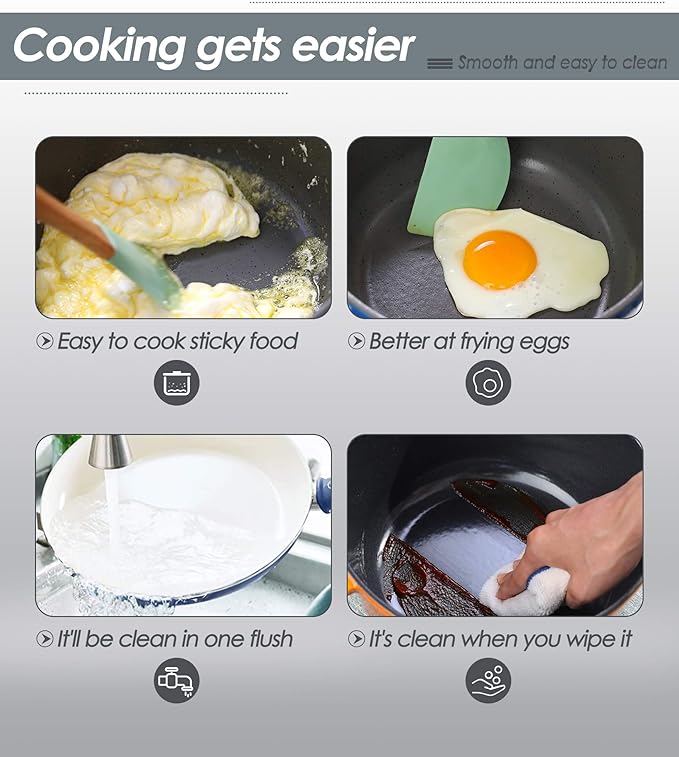 Cooking gets easier

Smooth and easy to clean

Easy to cook sticky food

Better at frying eggs

It'll be clean in one flush

It's clean when you wipe it