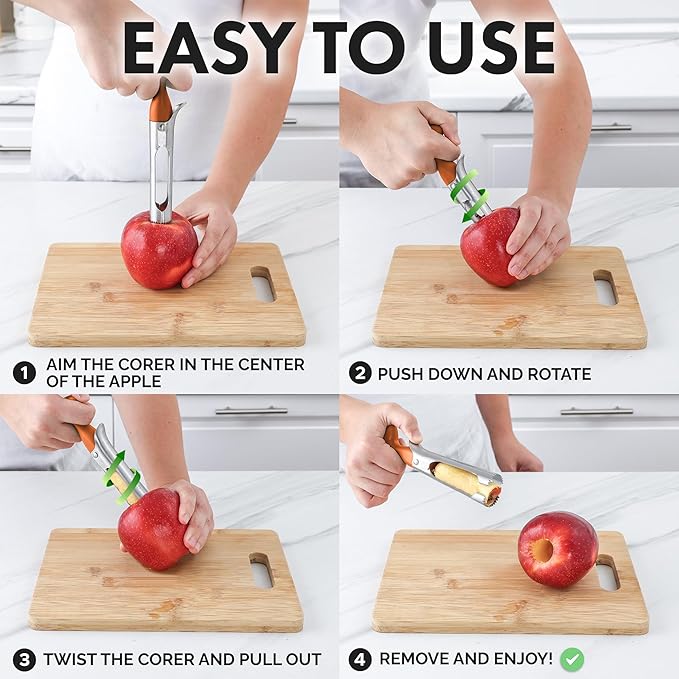 EASY TO USE

1 AIM THE CORER IN THE CENTER OF THE APPLE

2 PUSH DOWN AND ROTATE

3 TWIST THE CORER AND PULL OUT

4 REMOVE AND ENJOY!