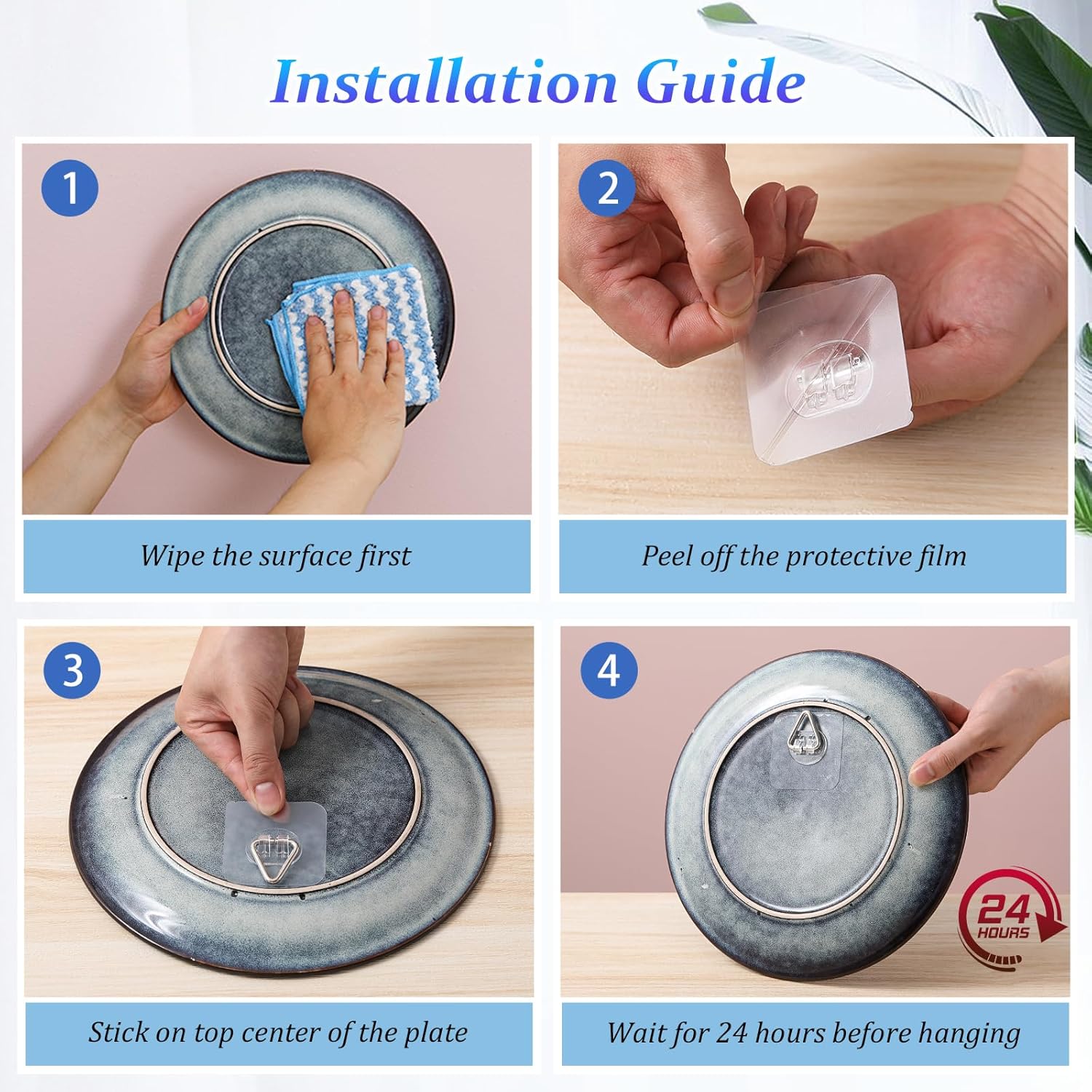 Installation Guide

1

Wipe the surface first

2

Peel off the protective film

3

Stick on top center of the plate

4

24 HOURS

Wait for 24 hours before hanging