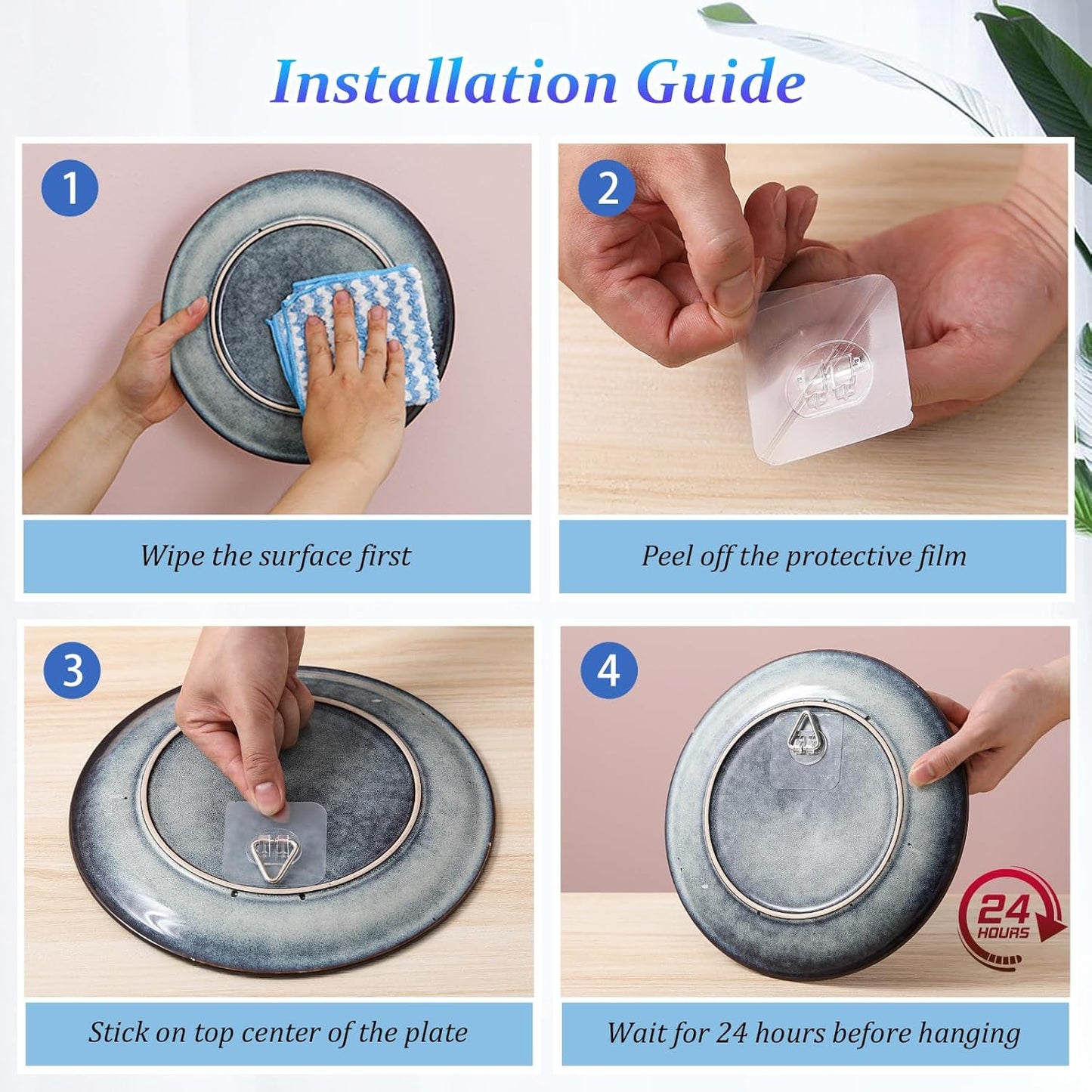 Installation Guide

1

Wipe the surface first

2

Peel off the protective film

3

Stick on top center of the plate

4

24 HOURS

Wait for 24 hours before hanging